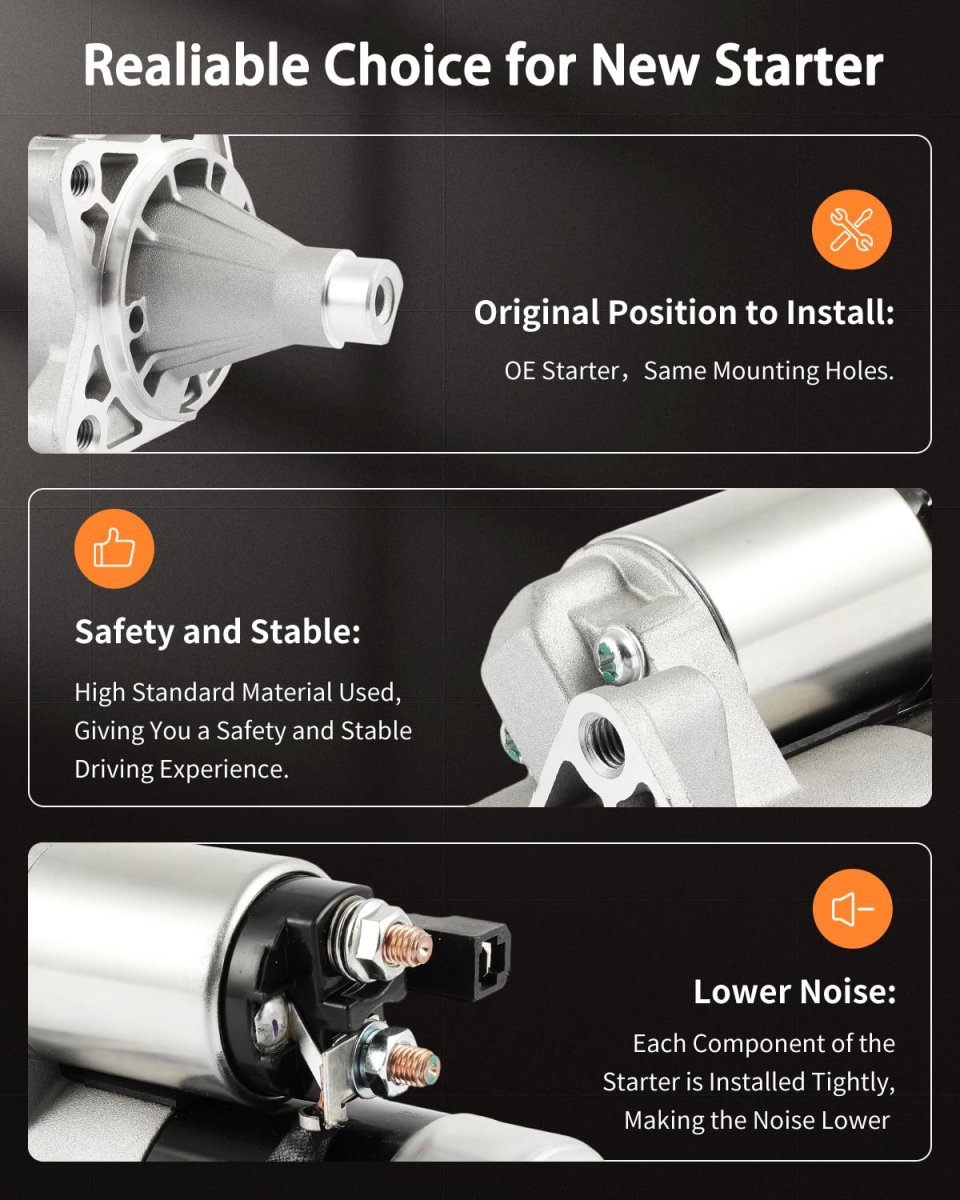 Realiable Choice for New Starter

Original Position to Install:

OE Starter，Same Mounting Holes.

Safety and Stable:

High Standard Material Used, Giving You a Safety and Stable Driving Experience.

Lower Noise:

Each Component of the Starter is Installed Tightly, Making the Noise Lower