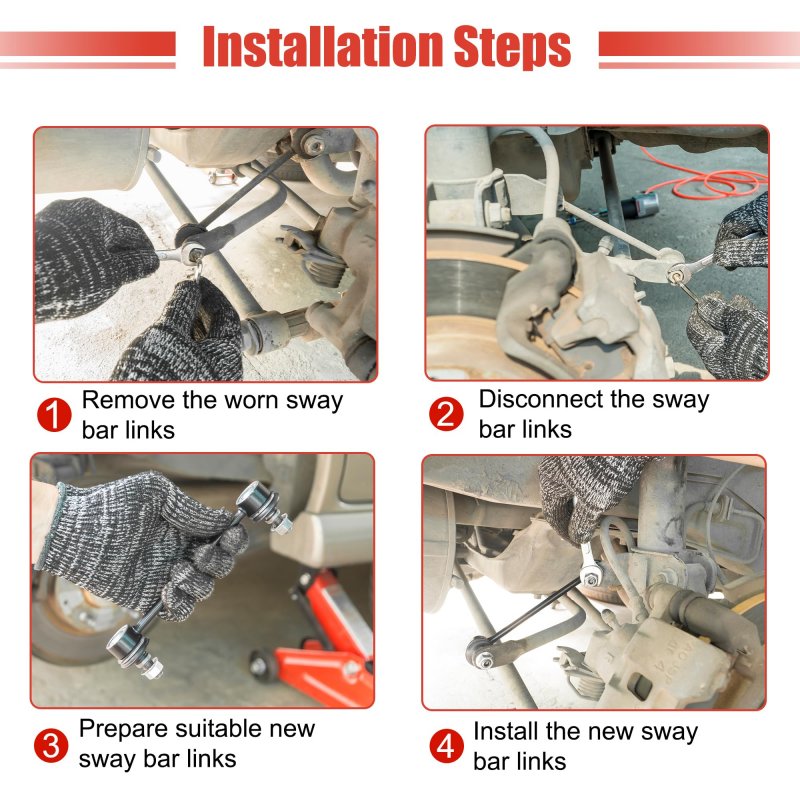 Installation Steps

1 Remove the worn sway bar links

2 Disconnect the sway bar links

3 Prepare suitable new sway bar links

4 Install the new sway bar links