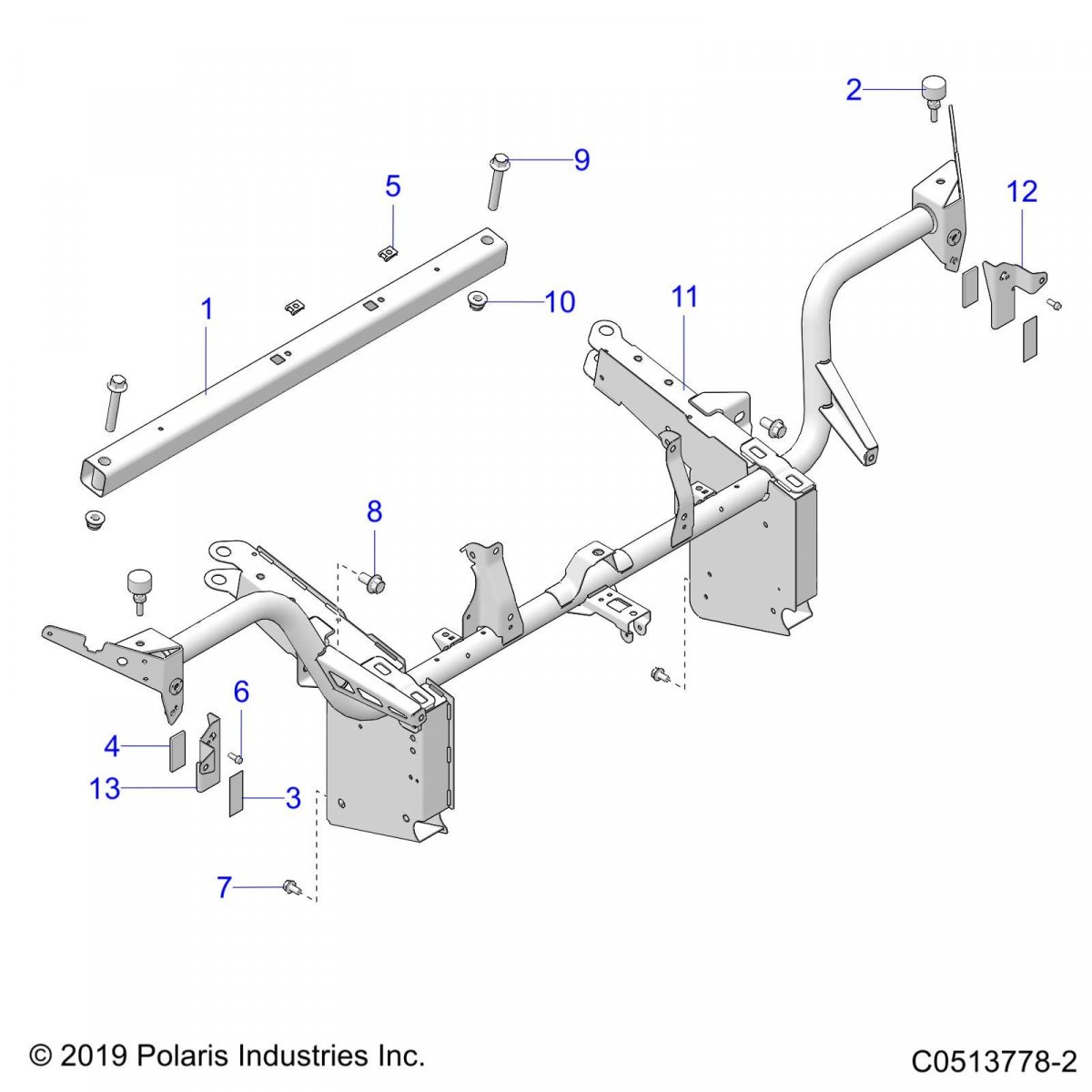 2
9
5
12
1
10
11
8
6
4
13
3
7

© 2019 Polaris Industries Inc.
C0513778-2