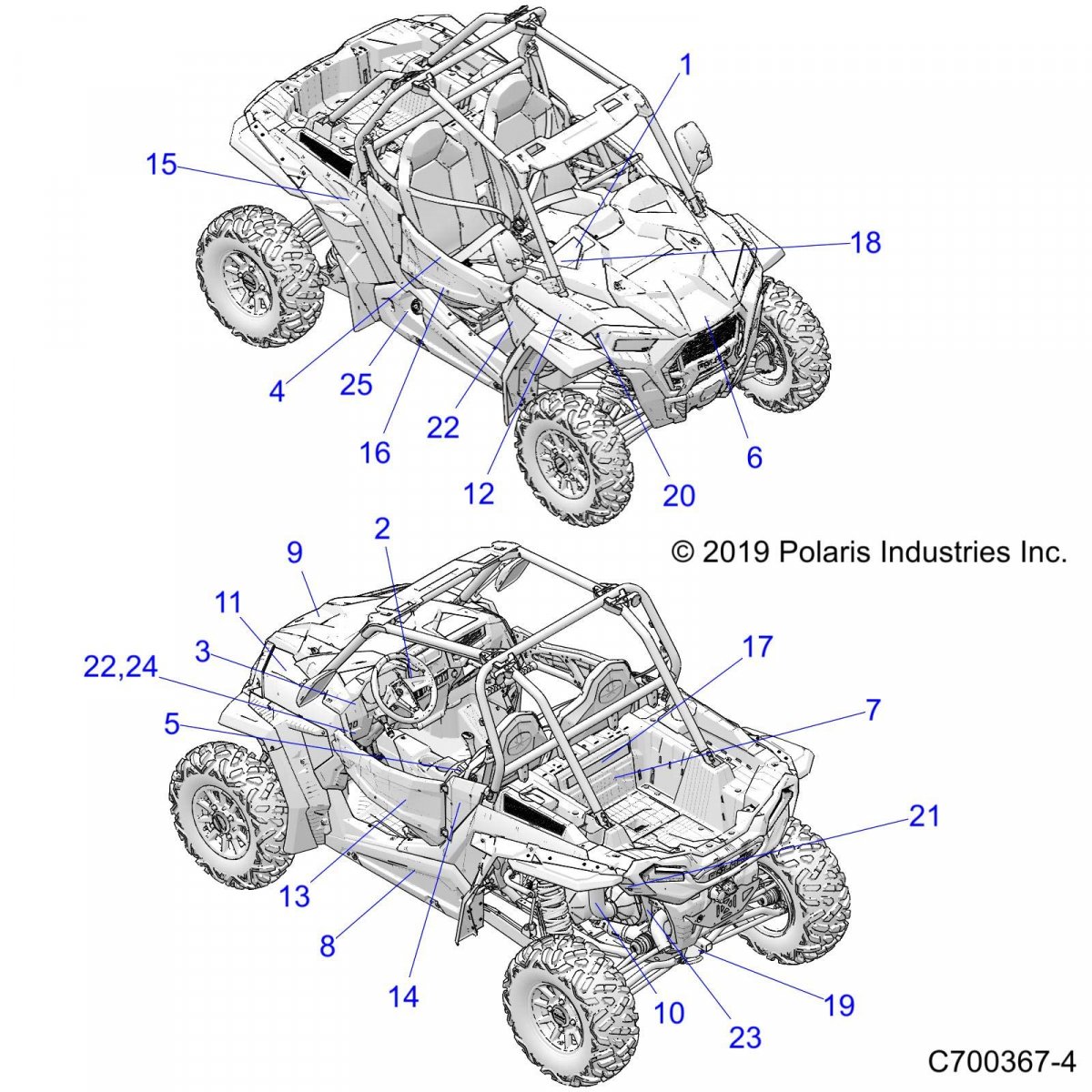 1
15
18
4
25
16
22
12
20
6
© 2019 Polaris Industries Inc.
2
9
11
3
22,24
5
17
7
21
13
8
14
10
23
19
C700367-4