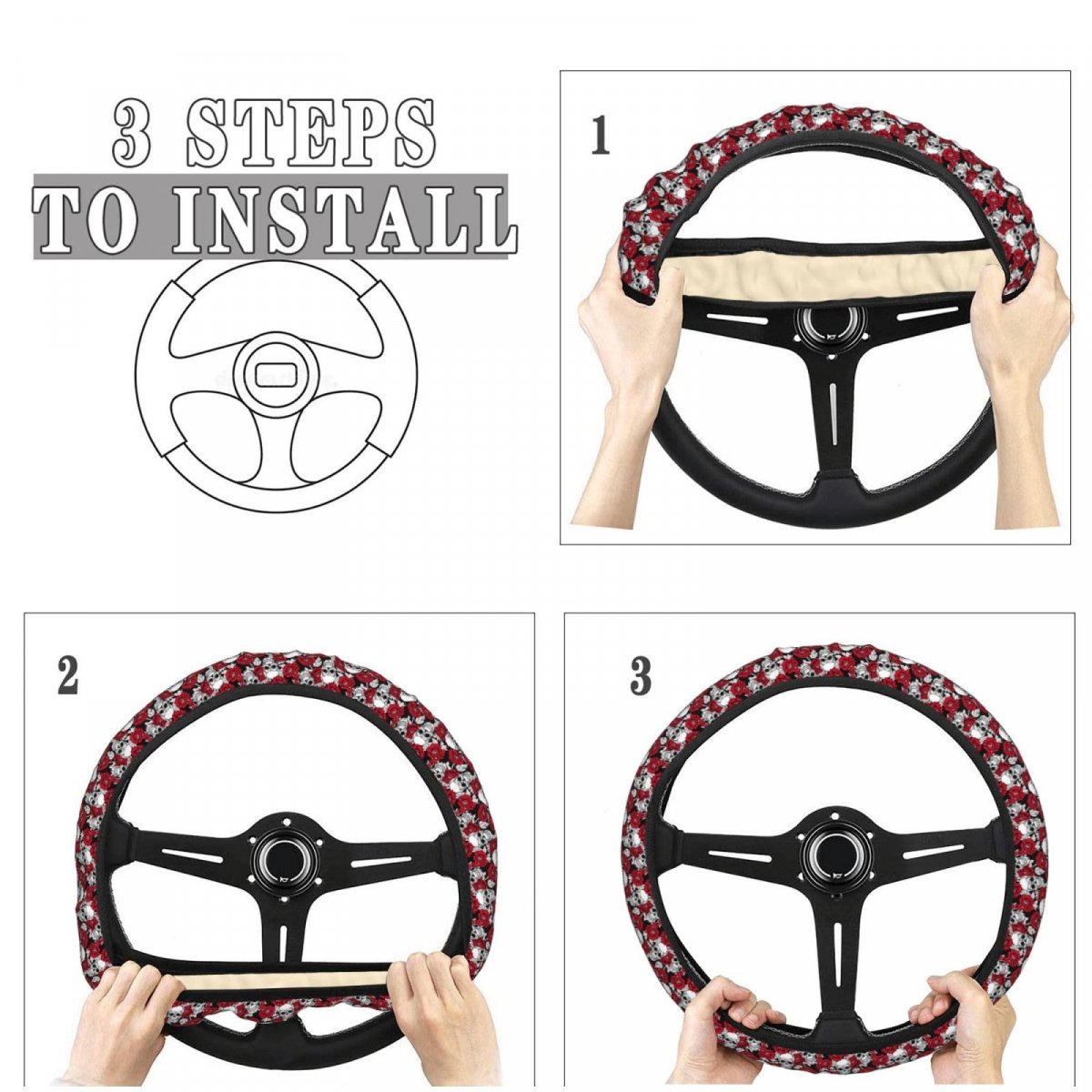 3 STEPS
TO INSTALL

1

2

3