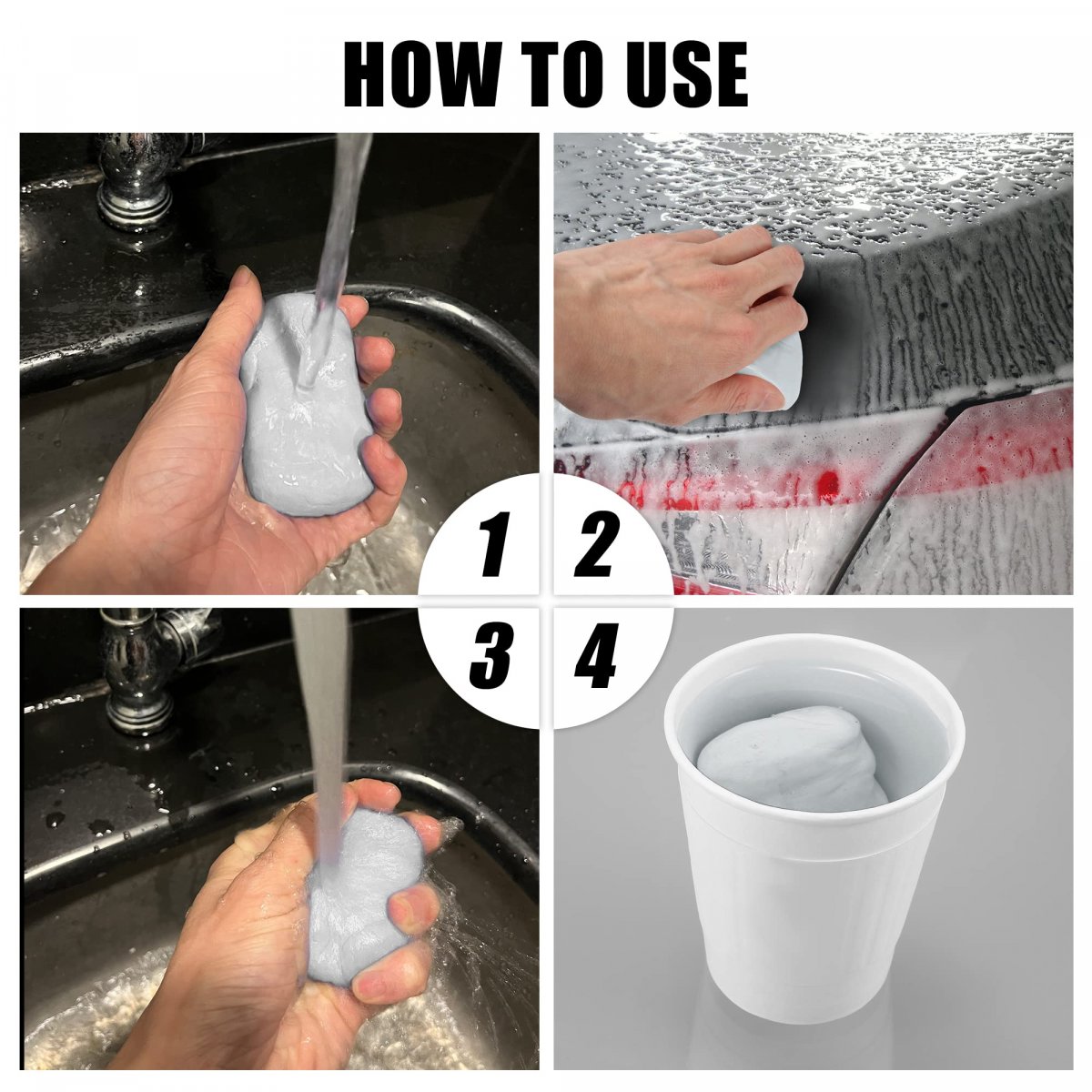 HOW TO USE

1 2

3 4