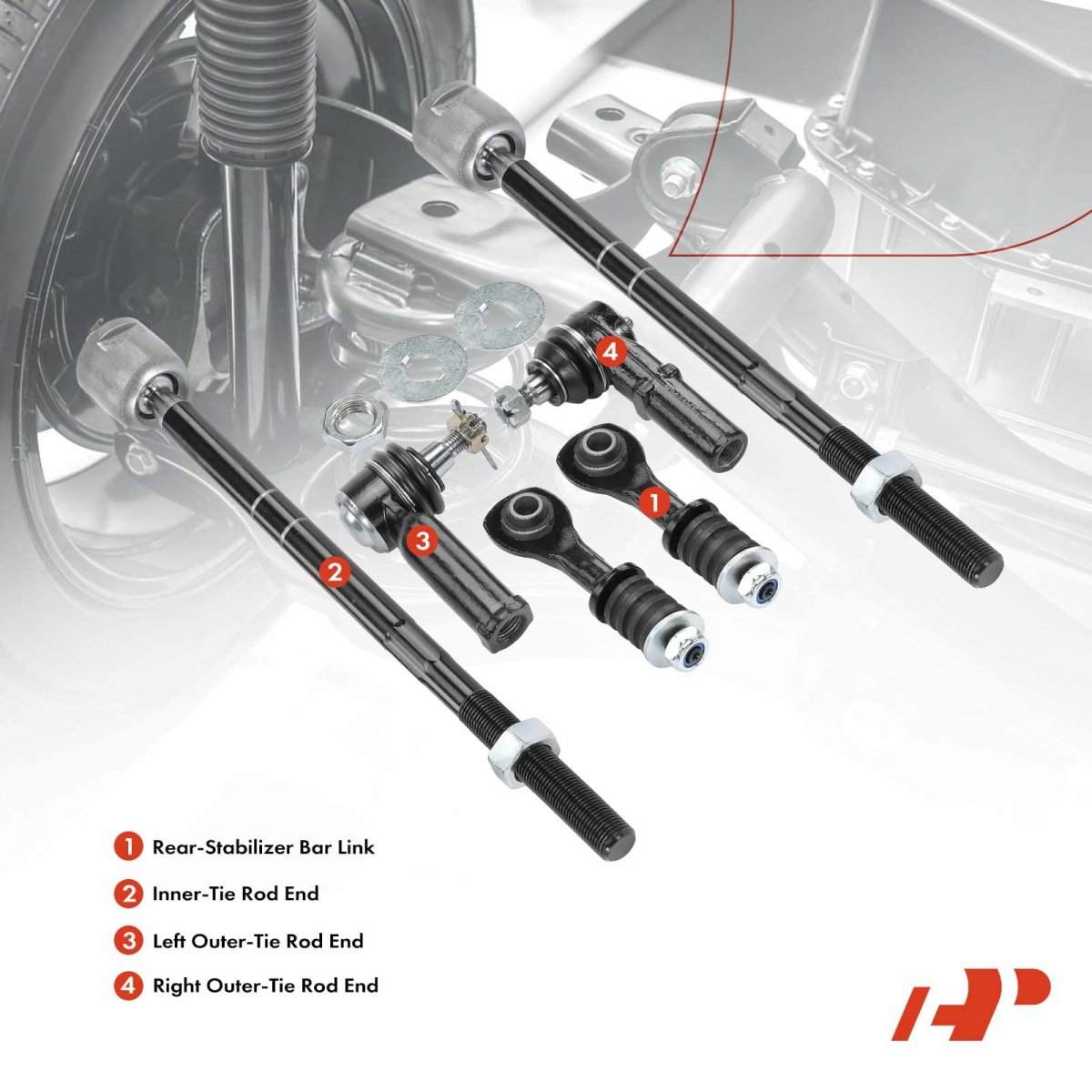 4

1

3

2

1 Rear-Stabilizer Bar Link

2 Inner-Tie Rod End

3 Left Outer-Tie Rod End

4 Right Outer-Tie Rod End