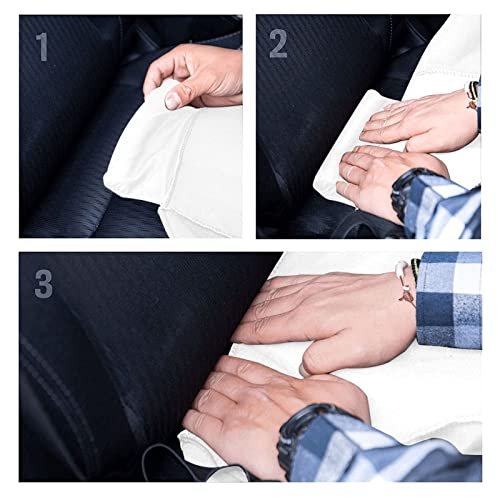 1

2

3