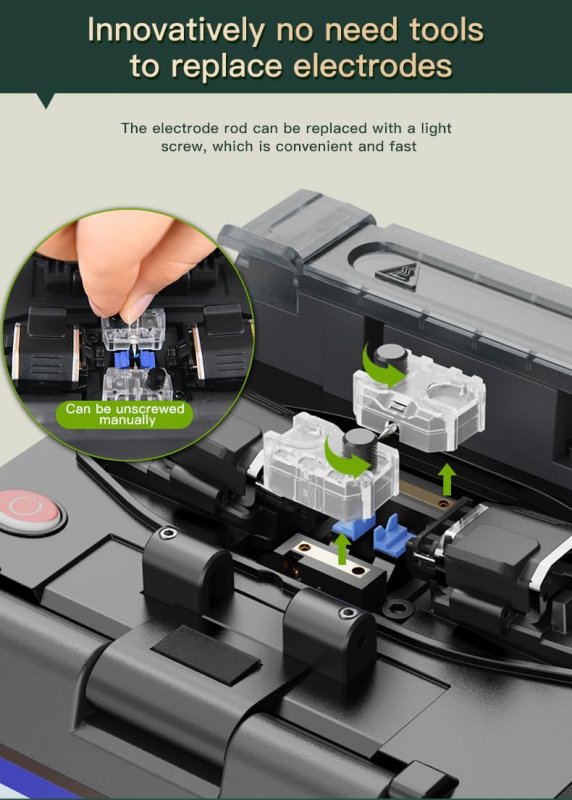 Innovatively no need tools to replace electrodes

The electrode rod can be replaced with a light screw, which is convenient and fast

Can be unscrewed manually