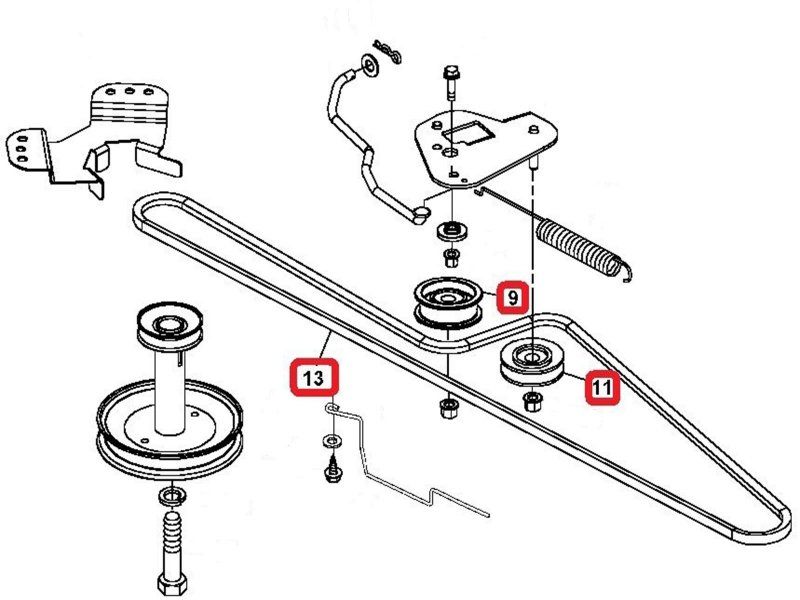 9

13

11