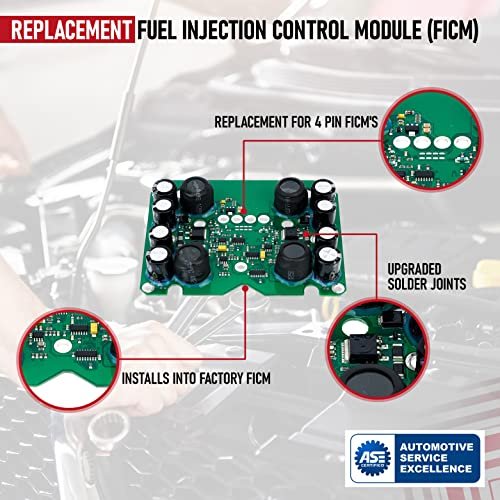 REPLACEMENT FUEL INJECTION CONTROL MODULE (FICM)

REPLACEMENT FOR 4 PIN FICM'S

UPGRADED SOLDER JOINTS

INSTALLS INTO FACTORY FICM

ASE CERTIFIED

AUTOMOTIVE SERVICE EXCELLENCE