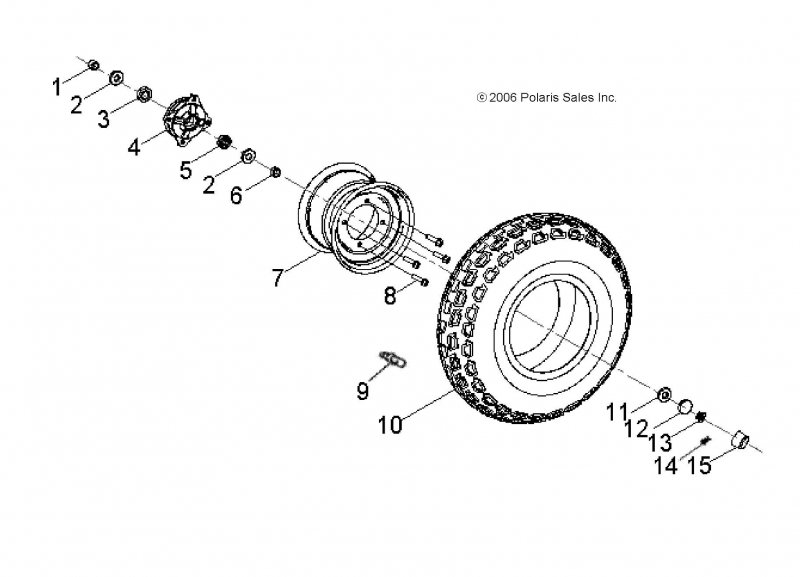 © 2006 Polaris Sales Inc.

1
2
3
4
5
2
6
7
8
9
10
11
12
13
14
15