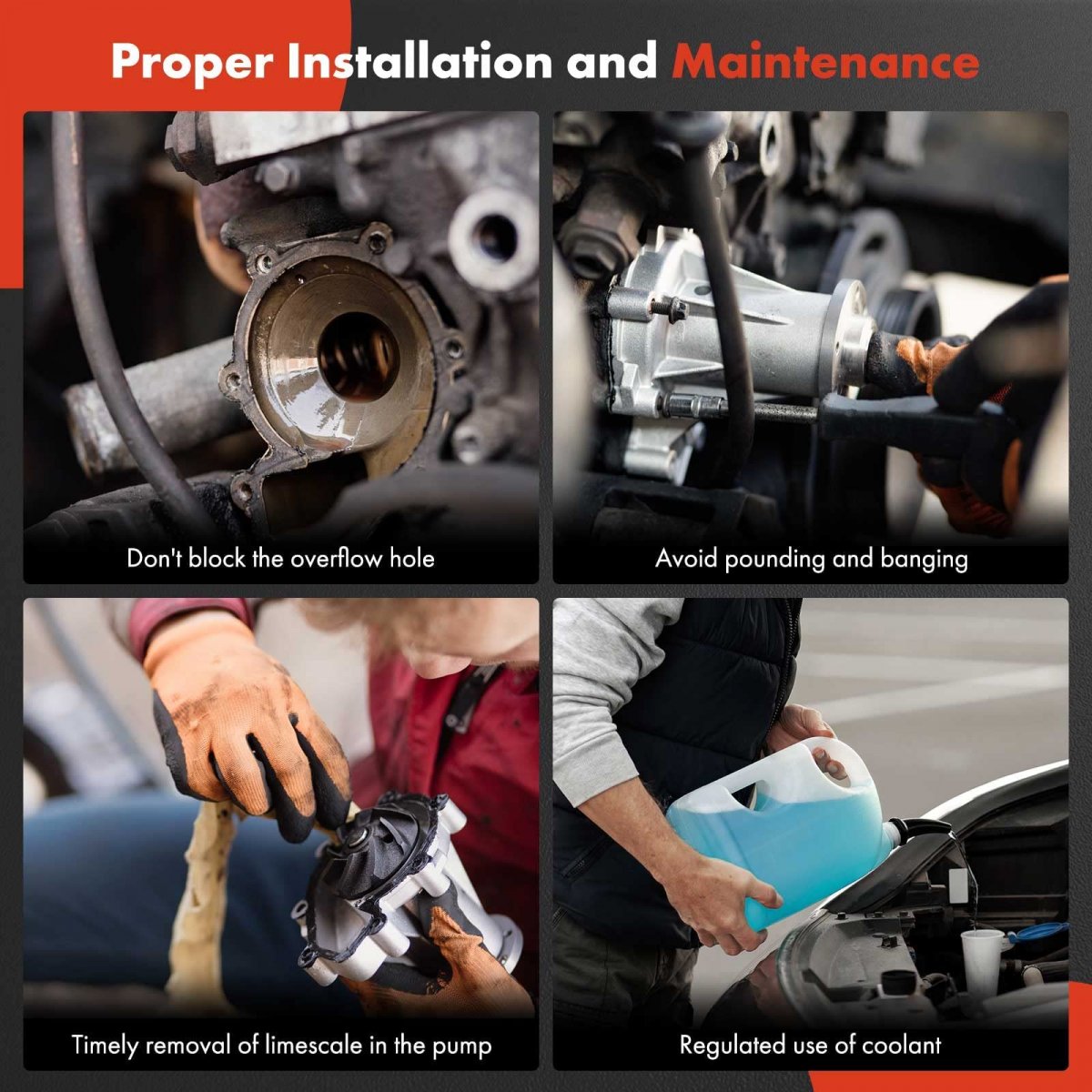 Proper Installation and Maintenance

Don't block the overflow hole

Avoid pounding and banging

Timely removal of limescale in the pump

Regulated use of coolant