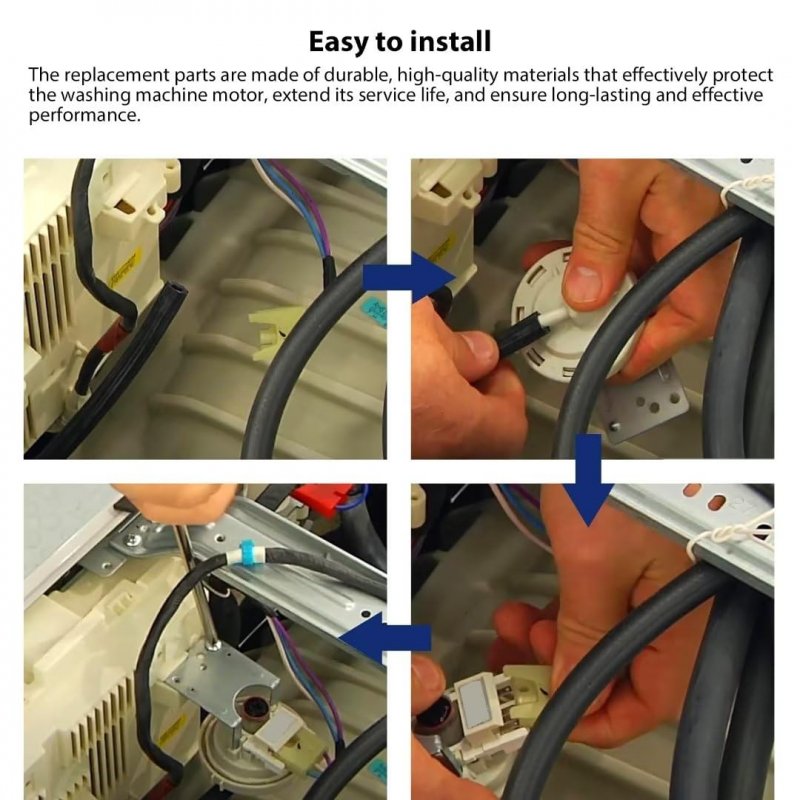 Easy to install

The replacement parts are made of durable, high-quality materials that effectively protect the washing machine motor, extend its service life, and ensure long-lasting and effective performance.