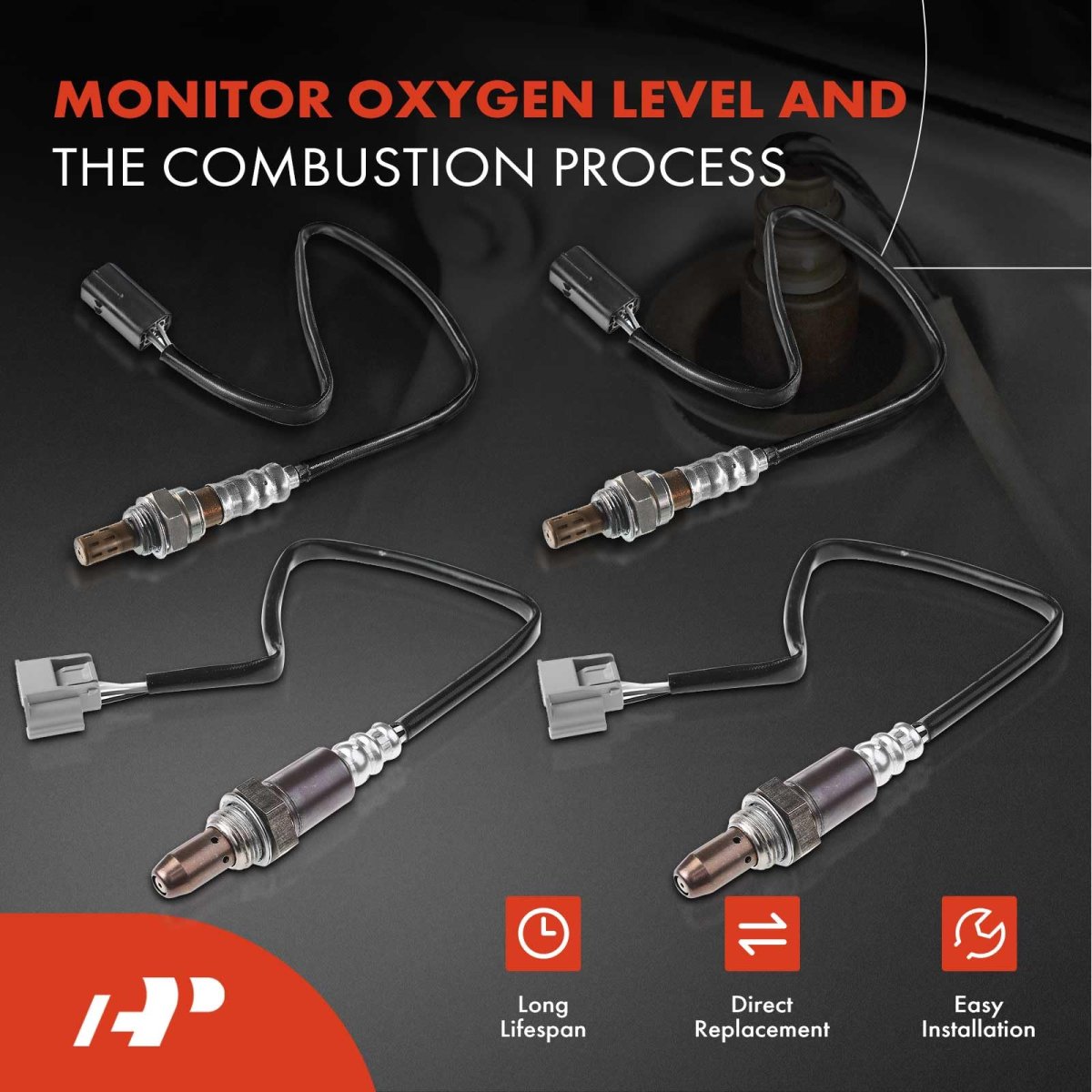 MONITOR OXYGEN LEVEL AND
THE COMBUSTION PROCESS

Long Lifespan

Direct Replacement

Easy Installation