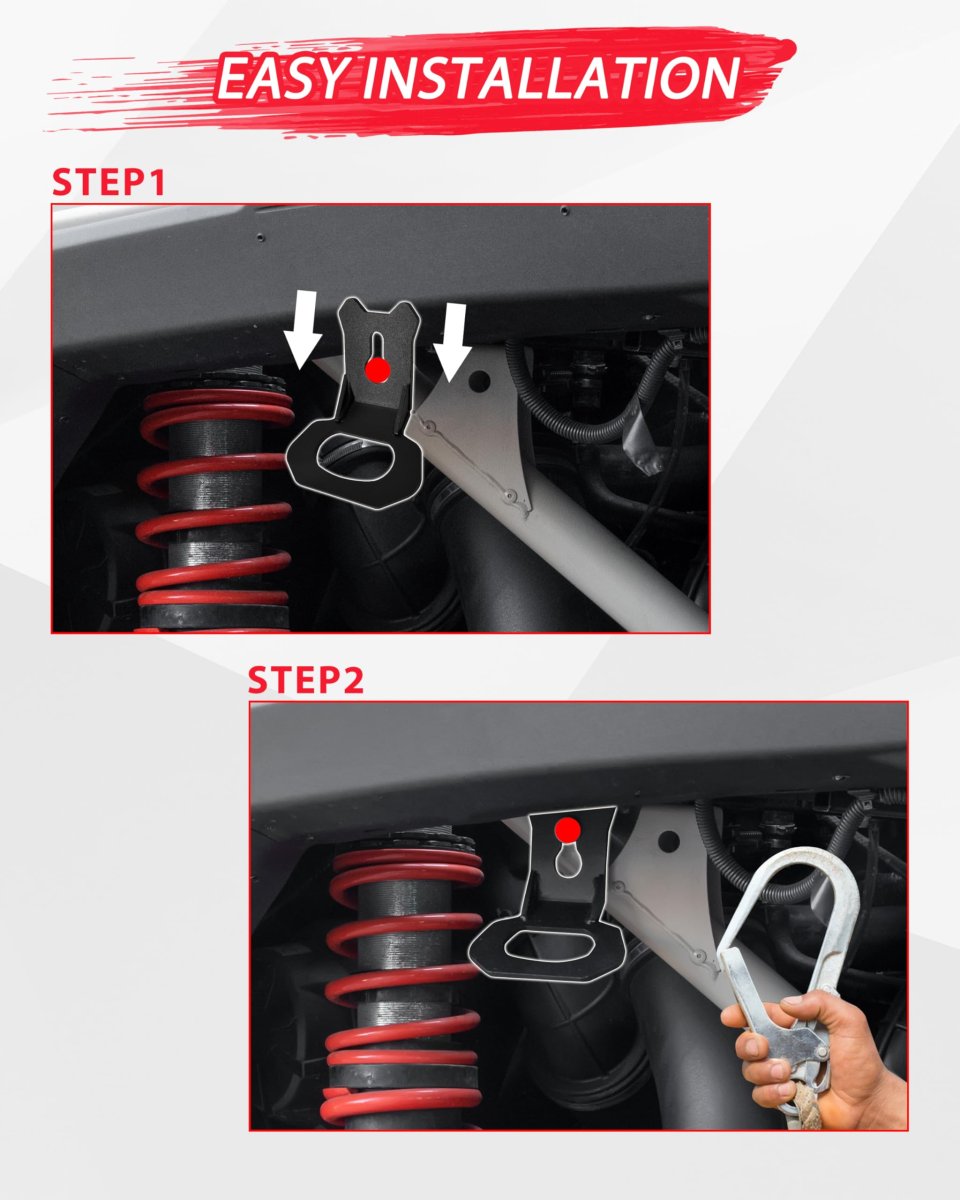 EASY INSTALLATION

STEP1

STEP2