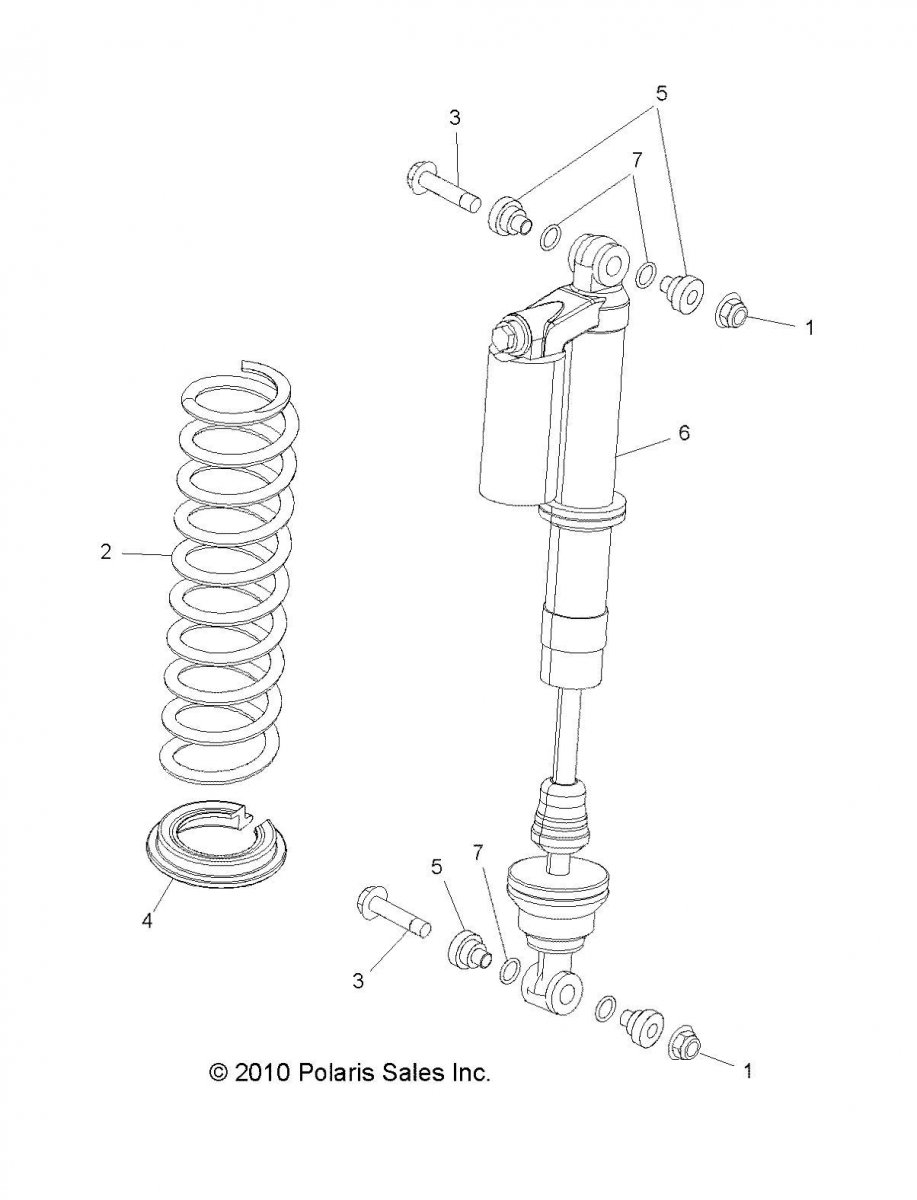 3
5
7
1
6
2
4
5
7
3
1
© 2010 Polaris Sales Inc.