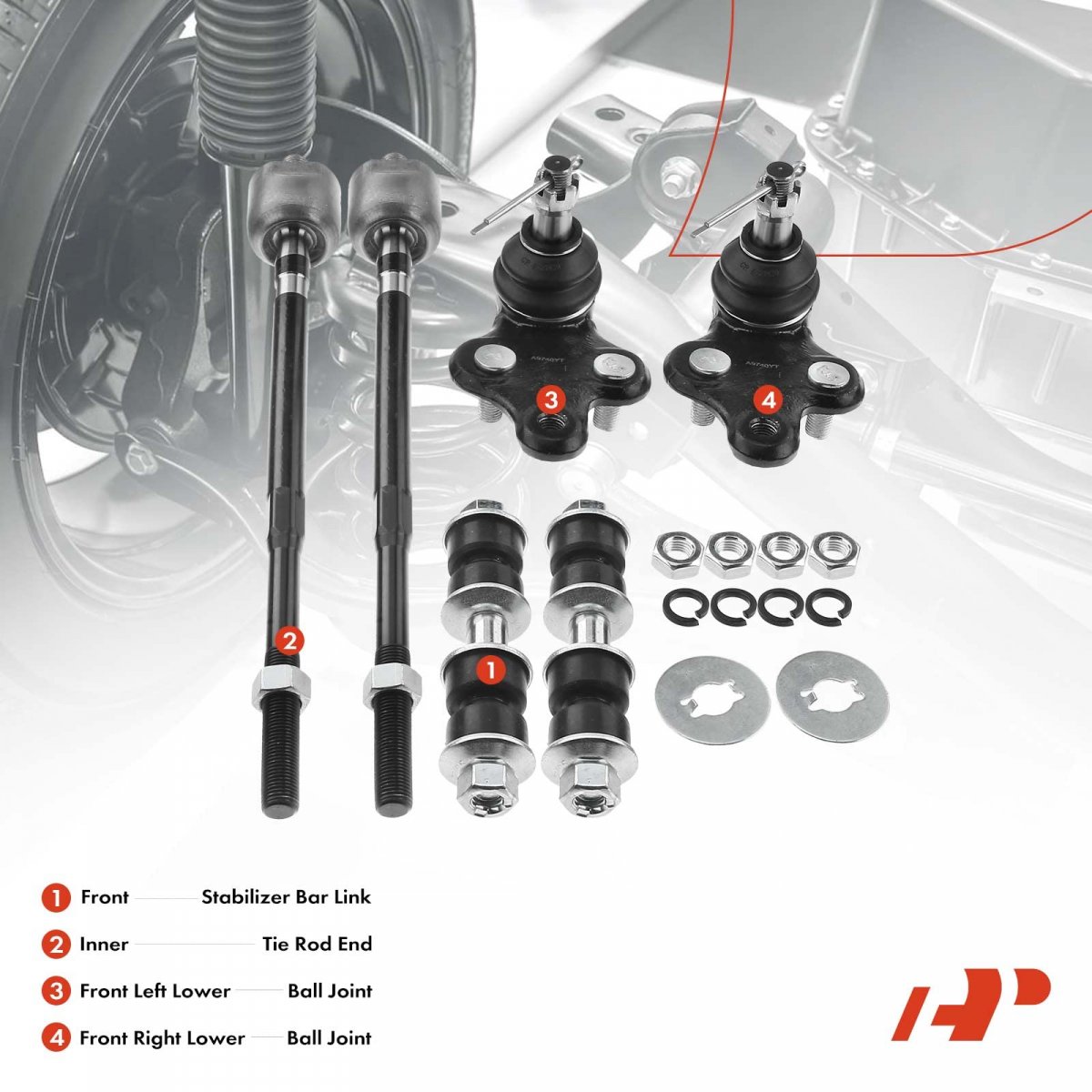 3
4
2
1

1 Front Stabilizer Bar Link
2 Inner Tie Rod End
3 Front Left Lower Ball Joint
4 Front Right Lower Ball Joint