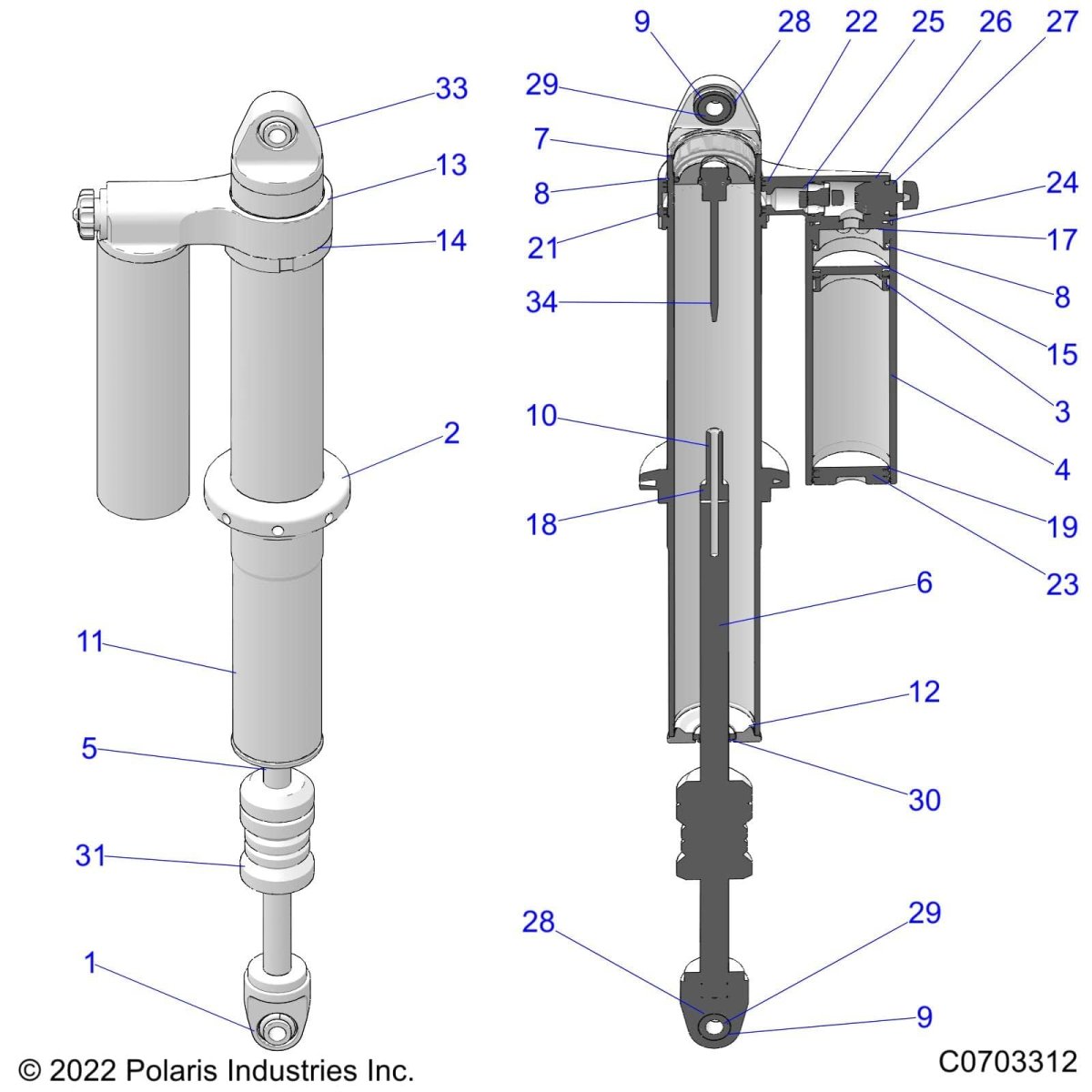 33
13
14
2
11
5
31
1

9
28
22
25
26
27
29
7
8
21
34
10
18
24
17
8
15
3
4
19
23
6
12
30
28
29
9

© 2022 Polaris Industries Inc.
C0703312