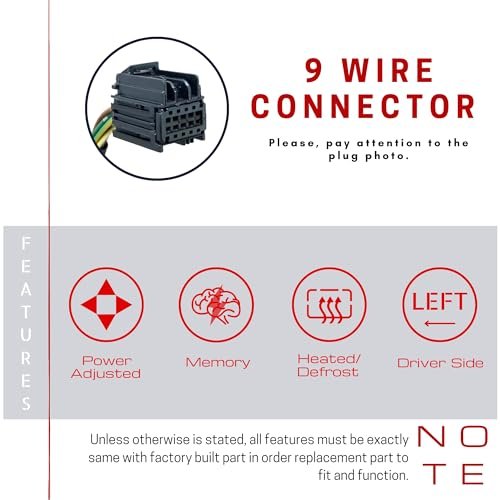 9 WIRE CONNECTOR

Please, pay attention to the plug photo.

FEATURES

Power Adjusted

Memory

Heated/ Defrost

LEFT

Driver Side

Unless otherwise is stated, all features must be exactly same with factory built part in order replacement part to fit and function.

NOTE