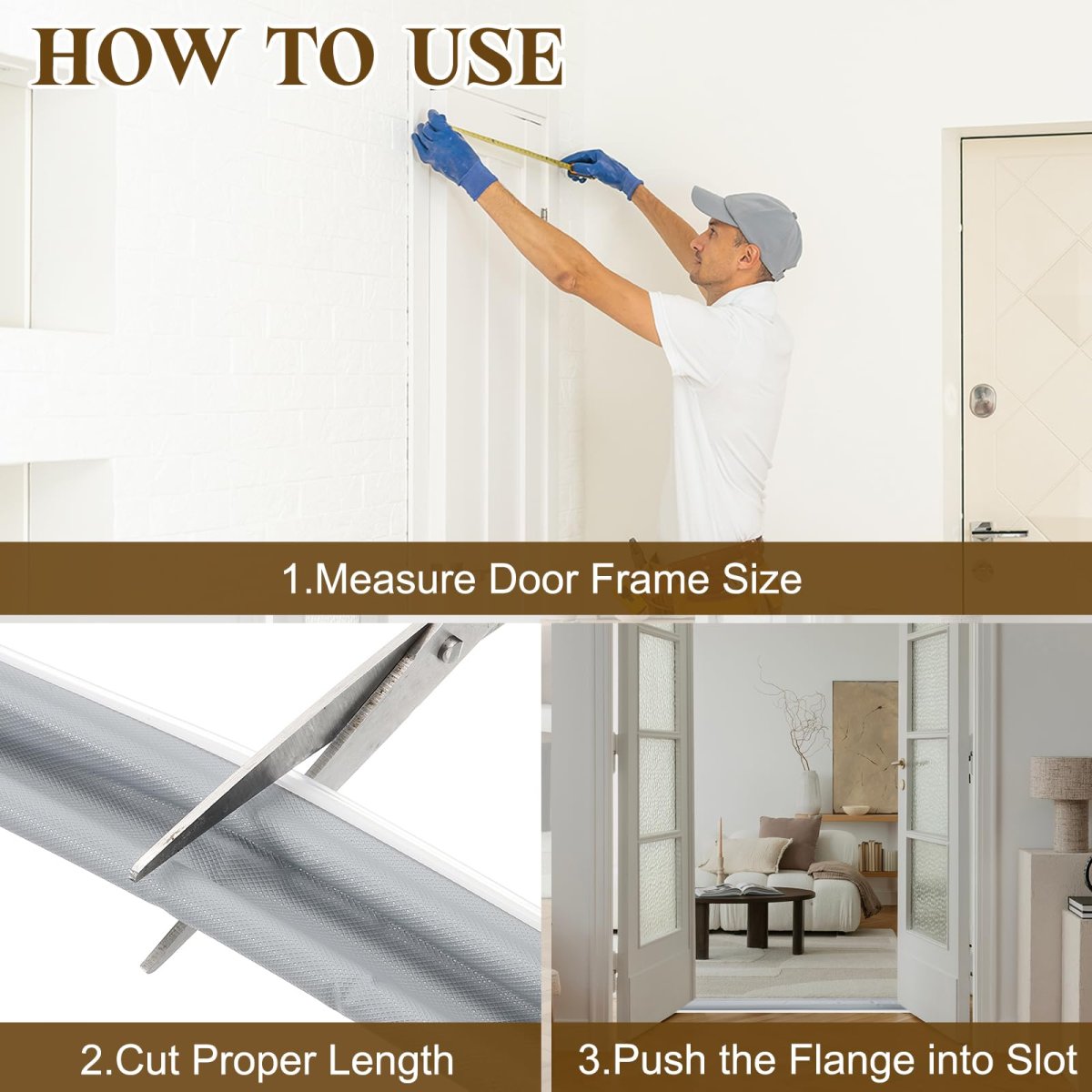 HOW TO USE

1.Measure Door Frame Size

2.Cut Proper Length

3.Push the Flange into Slot