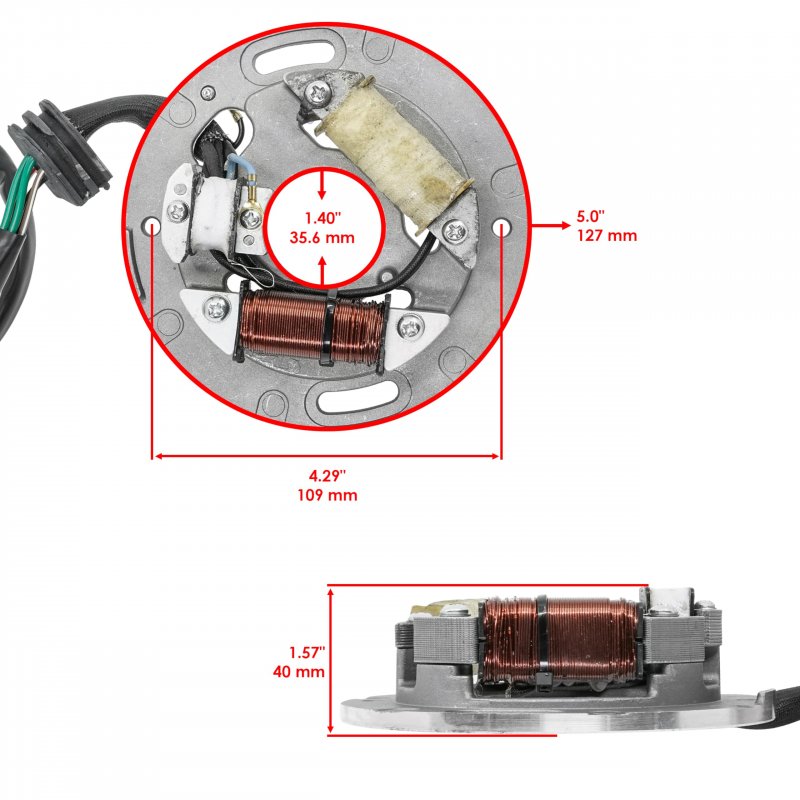 1.40"
35.6 mm

5.0"
127 mm

4.29"
109 mm

1.57"
40 mm