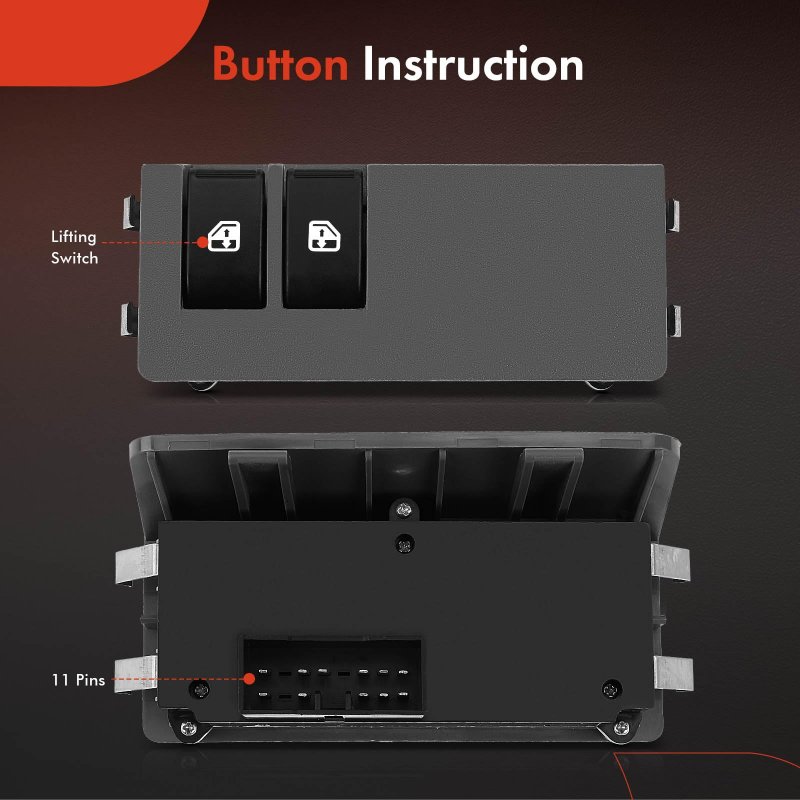 Button Instruction

Lifting Switch

11 Pins