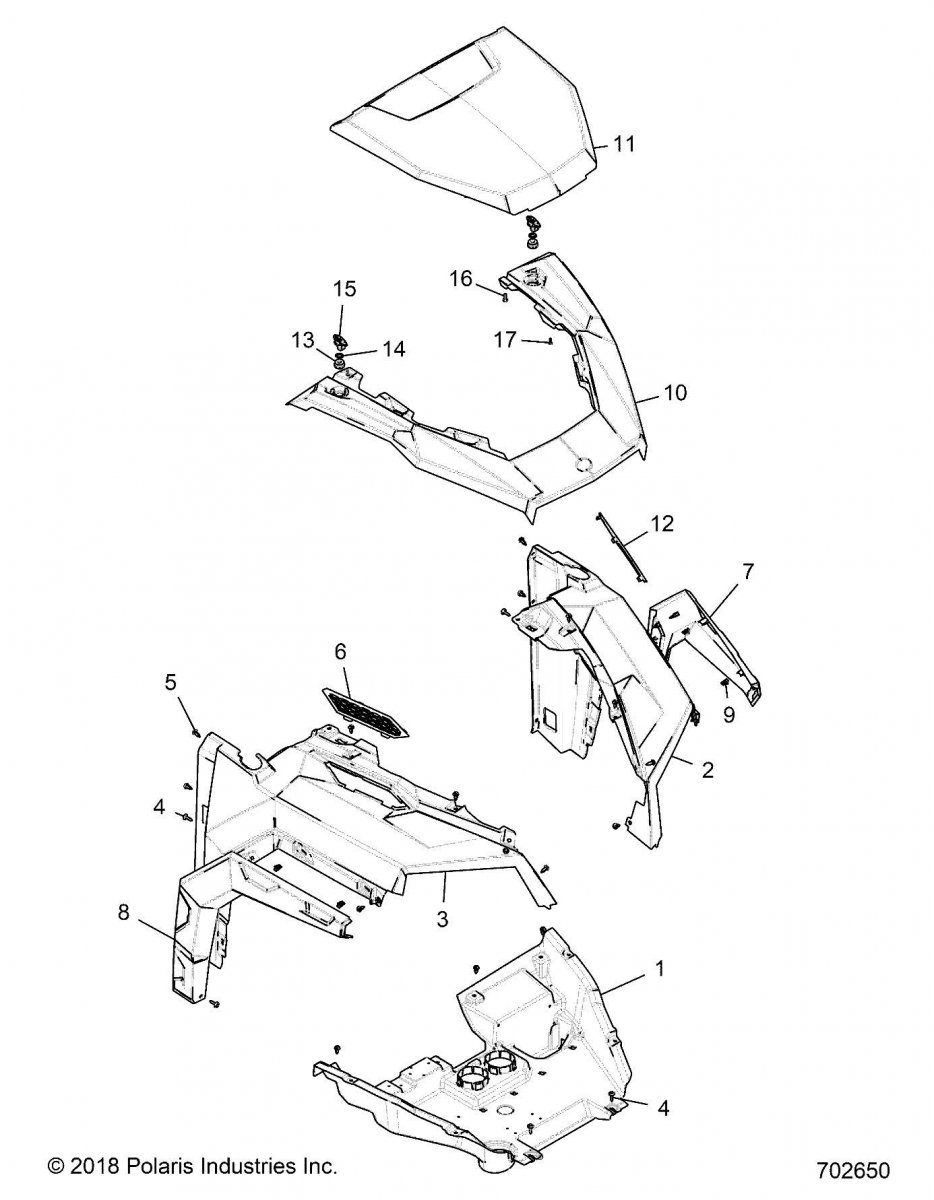 11

16

15

17

13

14

10

12

7

6

5

9

2

4

3

8

1

4

© 2018 Polaris Industries Inc.

702650