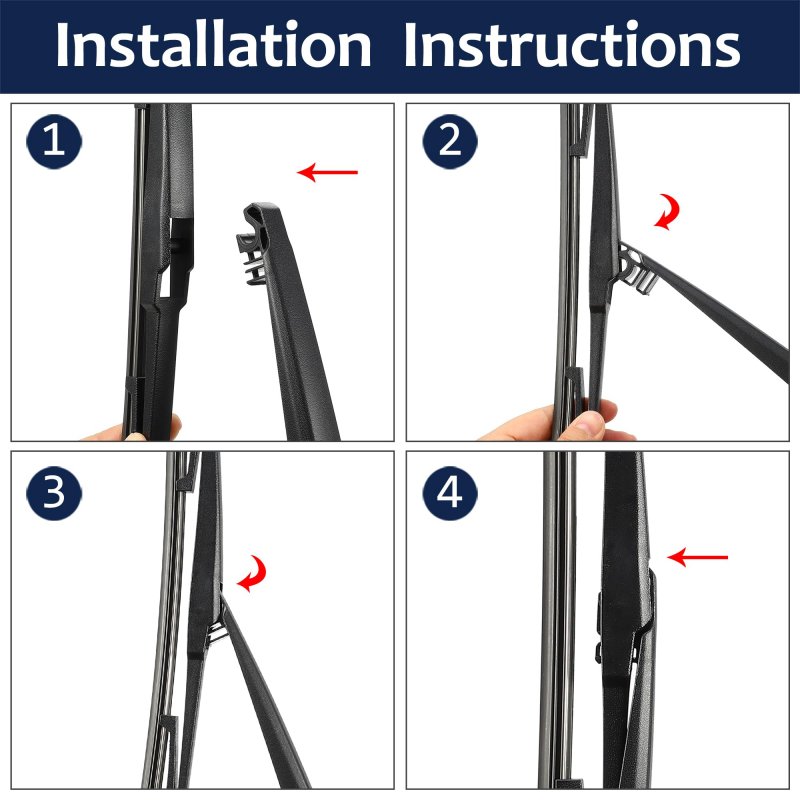 Installation Instructions

1

2

3

4