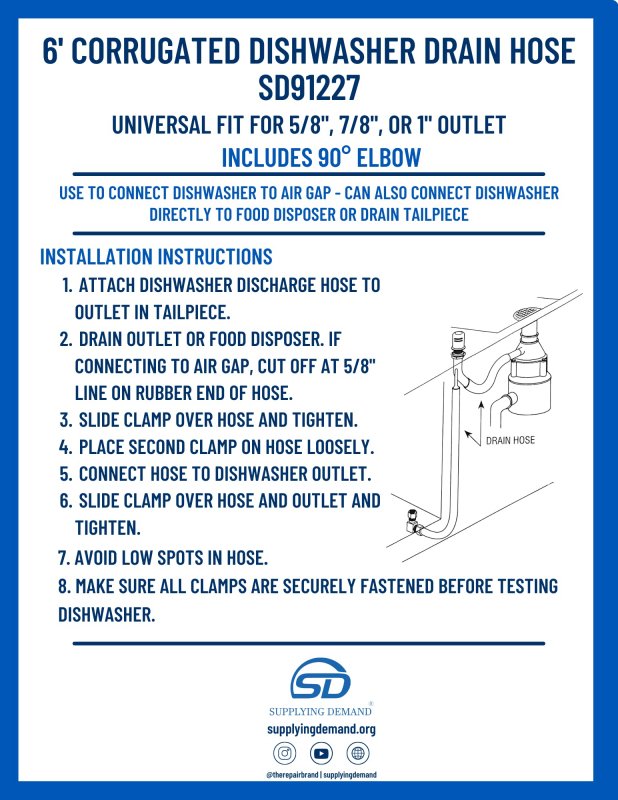 6' CORRUGATED DISHWASHER DRAIN HOSE SD91227

UNIVERSAL FIT FOR 5/8", 7/8", OR 1" OUTLET

INCLUDES 90° ELBOW

USE TO CONNECT DISHWASHER TO AIR GAP - CAN ALSO CONNECT DISHWASHER DIRECTLY TO FOOD DISPOSER OR DRAIN TAILPIECE

INSTALLATION INSTRUCTIONS

1. ATTACH DISHWASHER DISCHARGE HOSE TO OUTLET IN TAILPIECE.
2. DRAIN OUTLET OR FOOD DISPOSER. IF CONNECTING TO AIR GAP, CUT OFF AT 5/8" LINE ON RUBBER END OF HOSE.
3. SLIDE CLAMP OVER HOSE AND TIGHTEN.
4. PLACE SECOND CLAMP ON HOSE LOOSELY.
5. CONNECT HOSE TO DISHWASHER OUTLET.
6. SLIDE CLAMP OVER HOSE AND OUTLET AND TIGHTEN.
7. AVOID LOW SPOTS IN HOSE.
8. MAKE SURE ALL CLAMPS ARE SECURELY FASTENED BEFORE TESTING DISHWASHER.

DRAIN HOSE

SD

SUPPLYING DEMAND

supplyingdemand.org

@therepairbrand | supplyingdemand