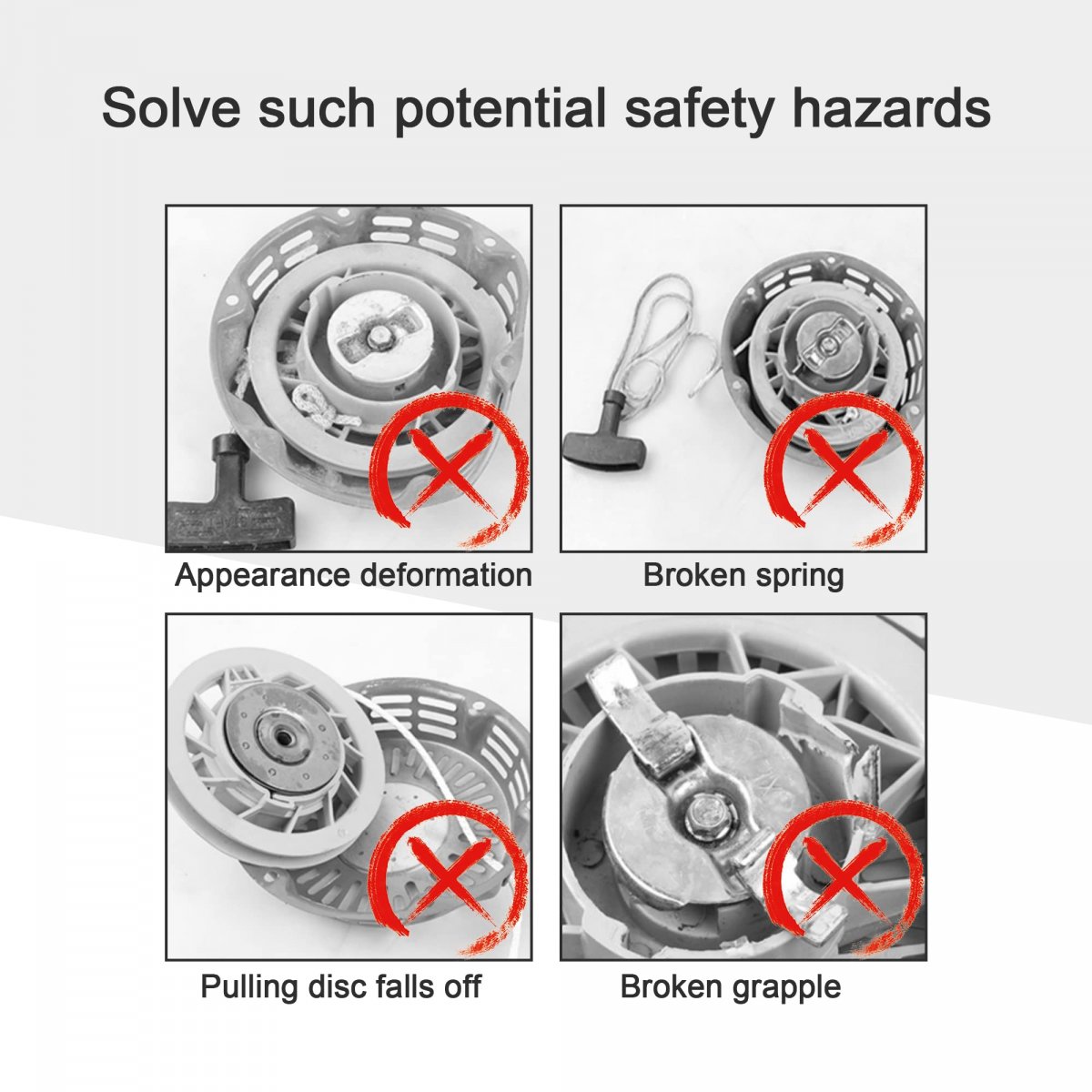 Solve such potential safety hazards

Appearance deformation

Broken spring

Pulling disc falls off

Broken grapple