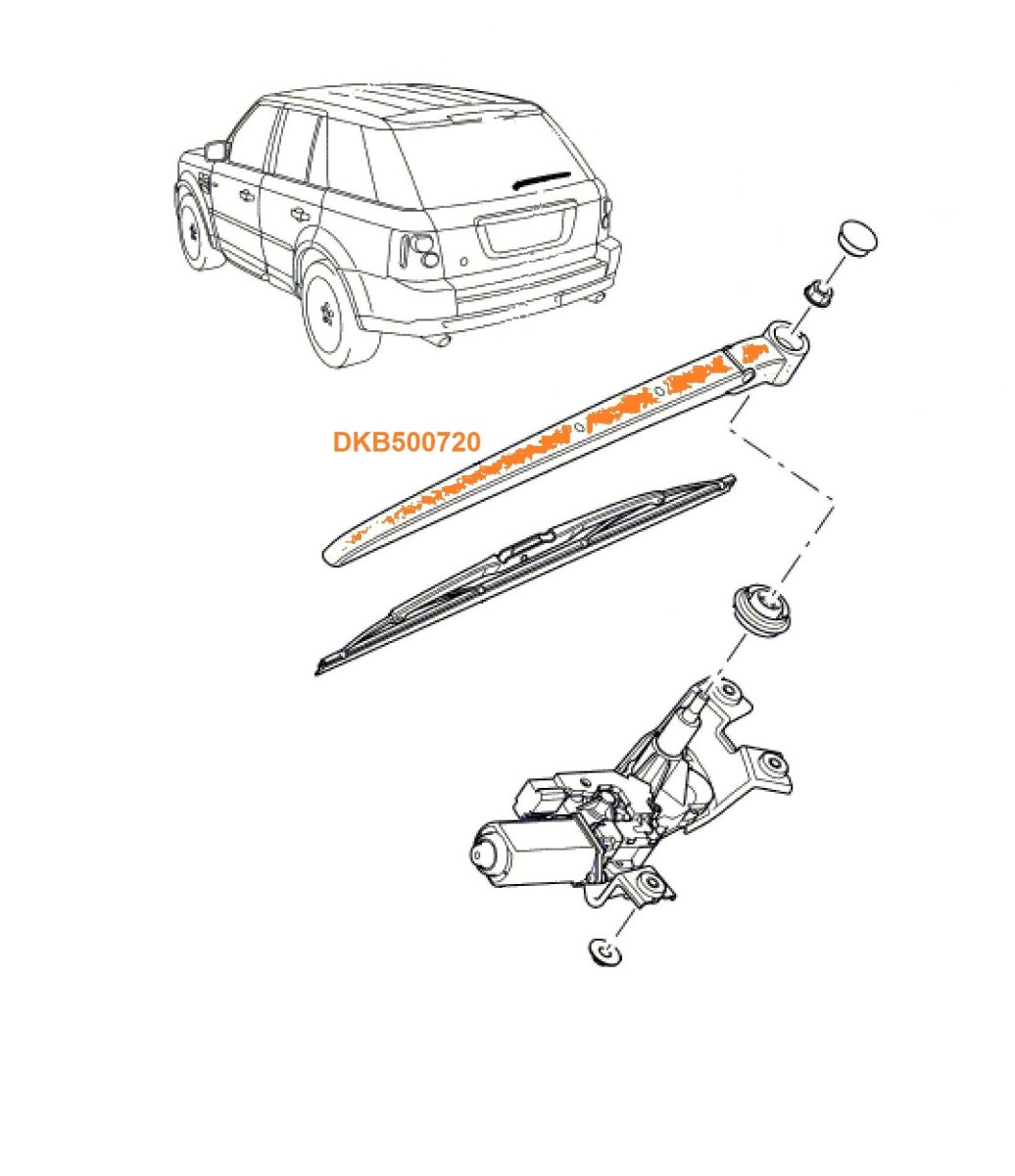 DKB500720