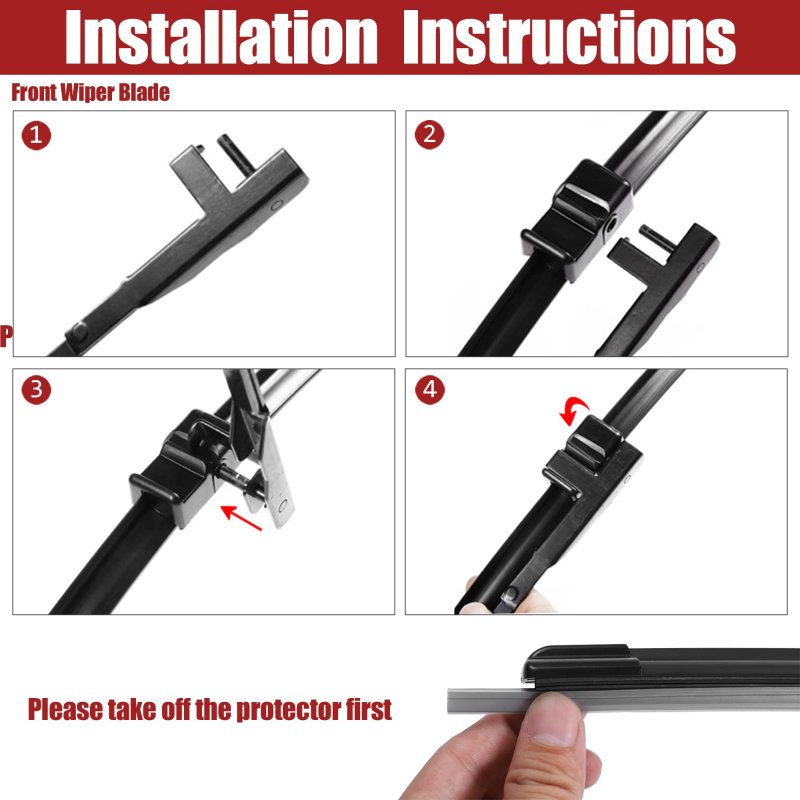 Installation Instructions

Front Wiper Blade

1

2

P

3

4

Please take off the protector first