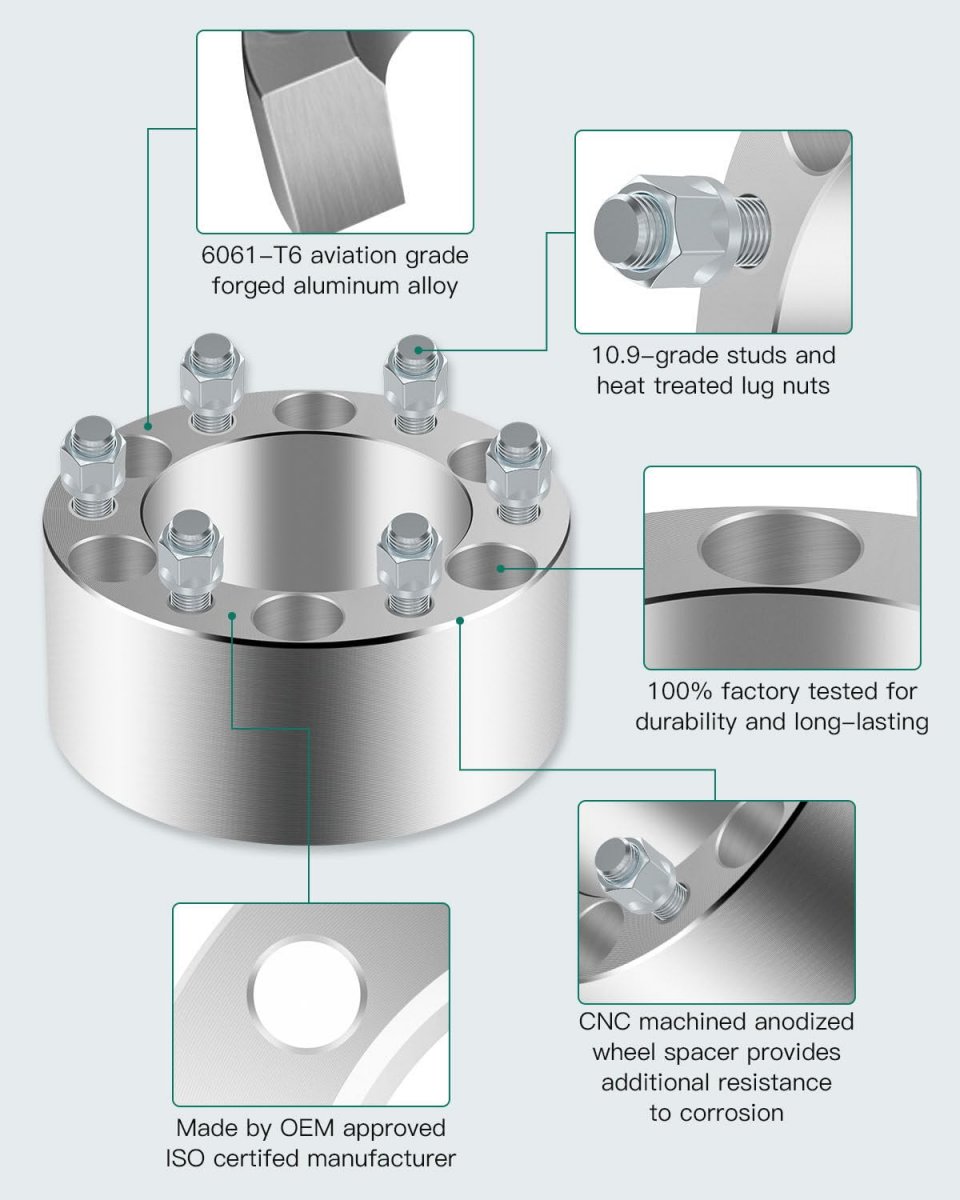 6061–T6 aviation grade forged aluminum alloy

10.9–grade studs and heat treated lug nuts

100% factory tested for durability and long–lasting

CNC machined anodized wheel spacer provides additional resistance to corrosion

Made by OEM approved ISO certifed manufacturer