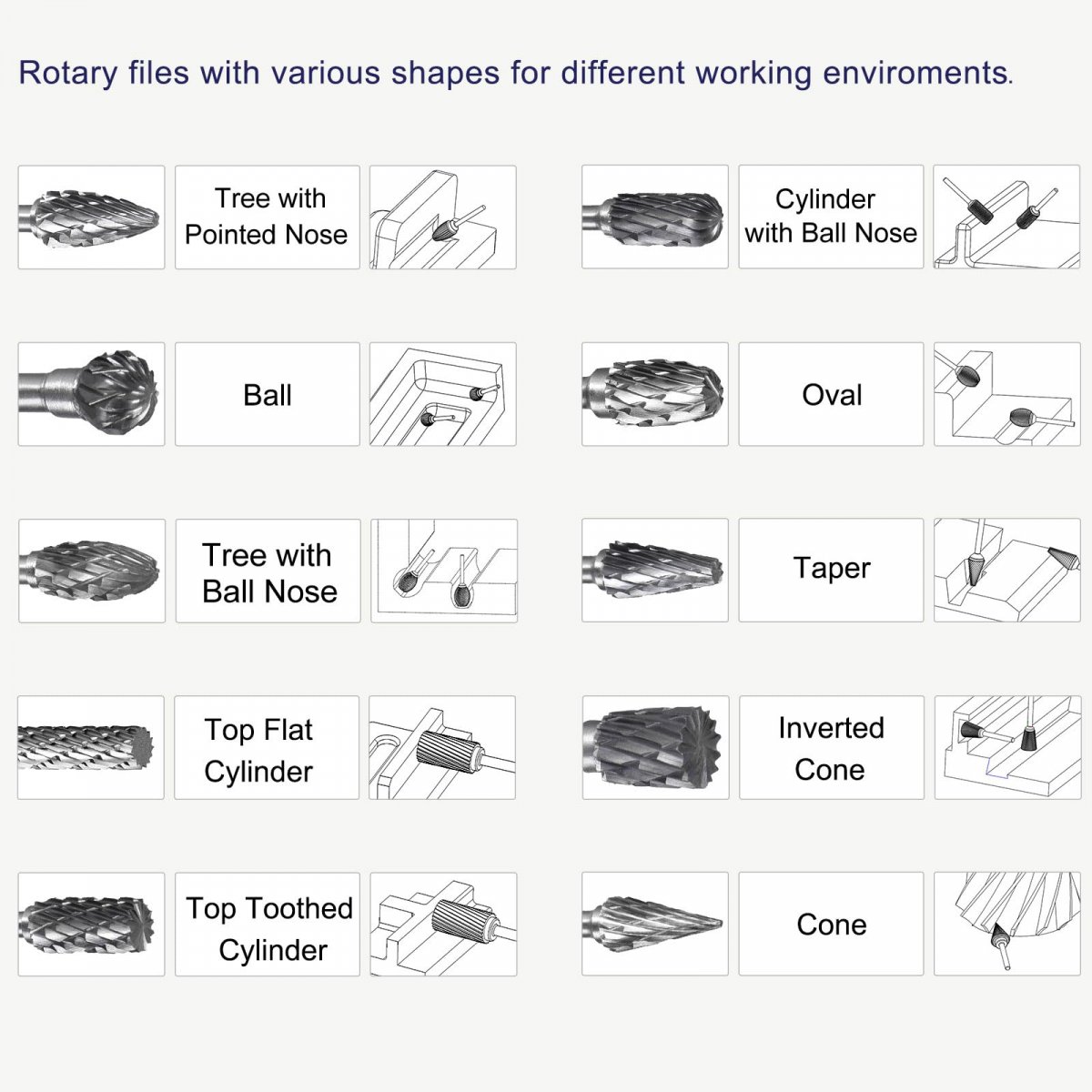 Rotary files with various shapes for different working enviroments.

Tree with Pointed Nose

Ball

Tree with Ball Nose

Top Flat Cylinder

Top Toothed Cylinder

Cylinder with Ball Nose

Oval

Taper

Inverted Cone

Cone