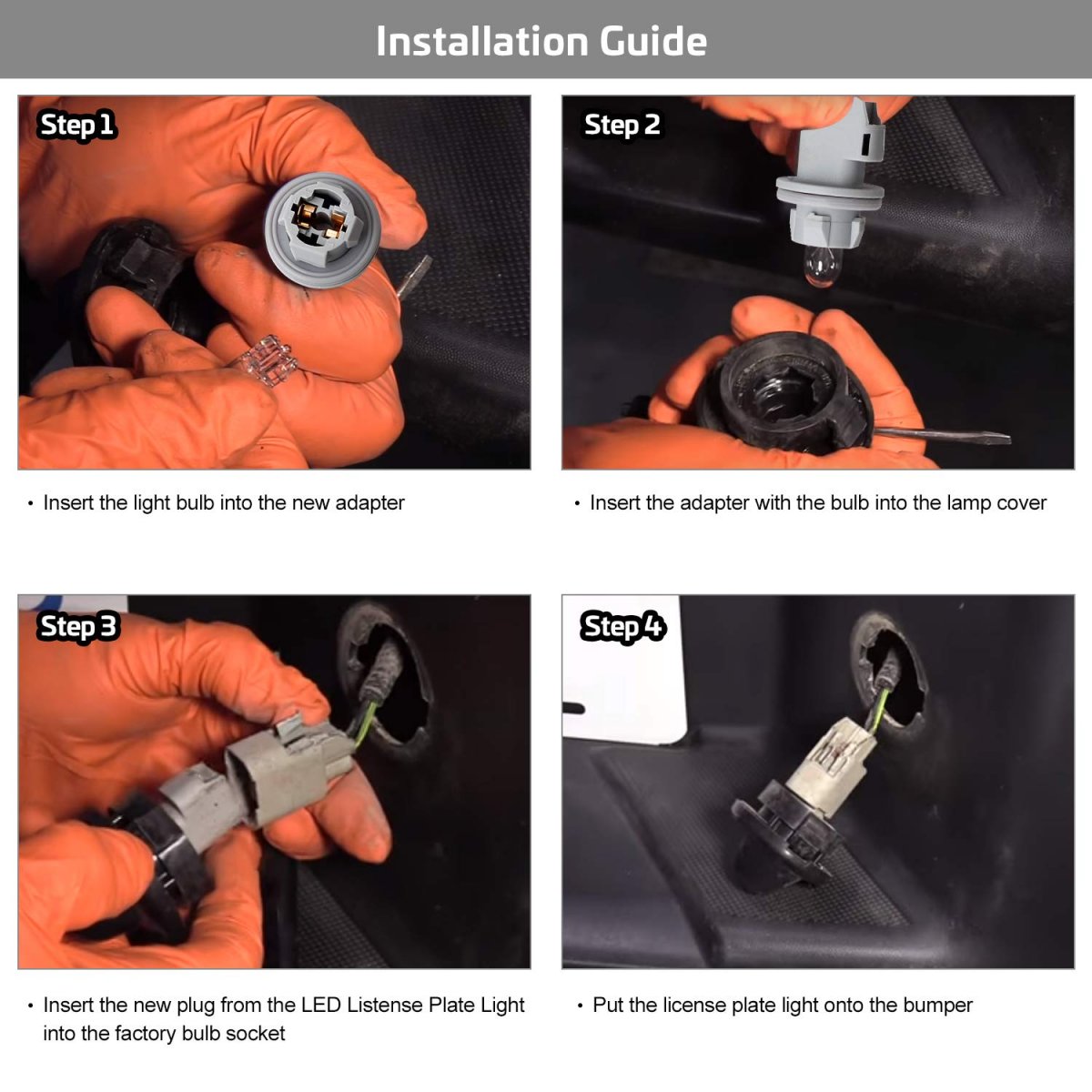 Installation Guide

Step 1

• Insert the light bulb into the new adapter

Step 2

• Insert the adapter with the bulb into the lamp cover

Step 3

• Insert the new plug from the LED Listense Plate Light into the factory bulb socket

Step 4

• Put the license plate light onto the bumper