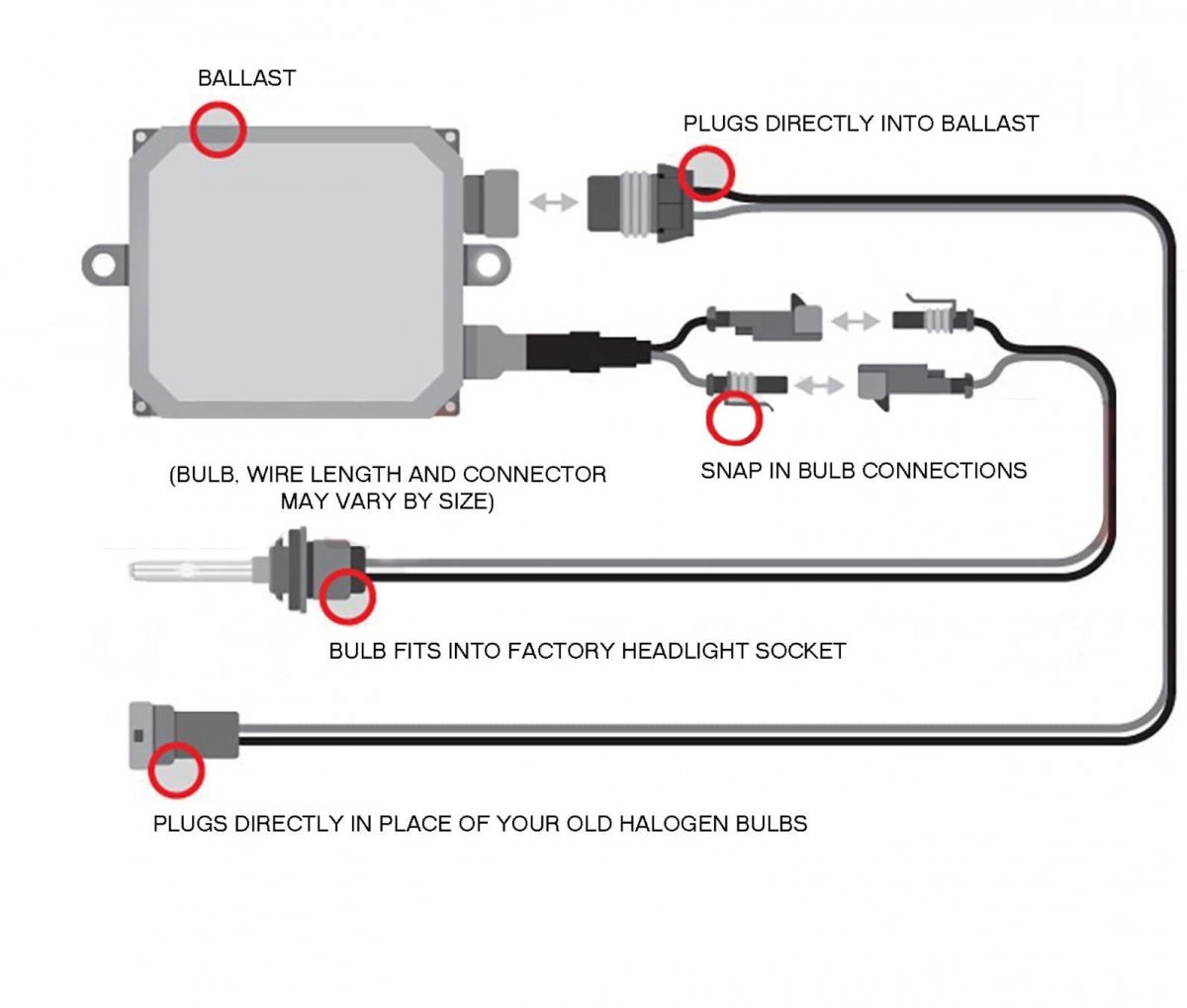 BALLAST

PLUGS DIRECTLY INTO BALLAST

(BULB, WIRE LENGTH AND CONNECTOR MAY VARY BY SIZE)

SNAP IN BULB CONNECTIONS

BULB FITS INTO FACTORY HEADLIGHT SOCKET

PLUGS DIRECTLY IN PLACE OF YOUR OLD HALOGEN BULBS