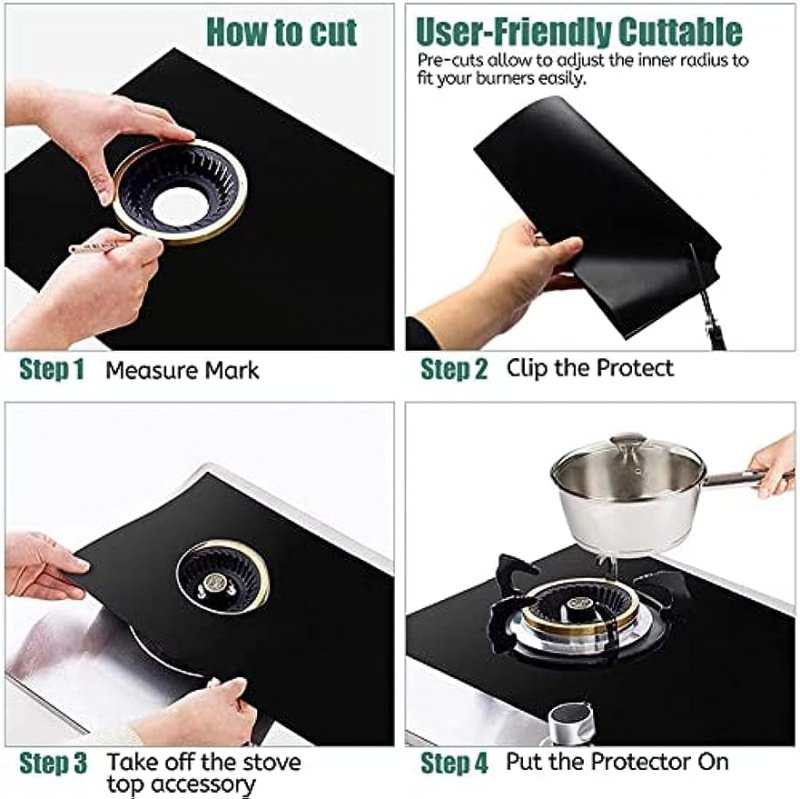 How to cut

User-Friendly Cuttable

Pre-cuts allow to adjust the inner radius to fit your burners easily.

Step 1 Measure Mark

Step 2 Clip the Protect

Step 3 Take off the stove top accessory

Step 4 Put the Protector On