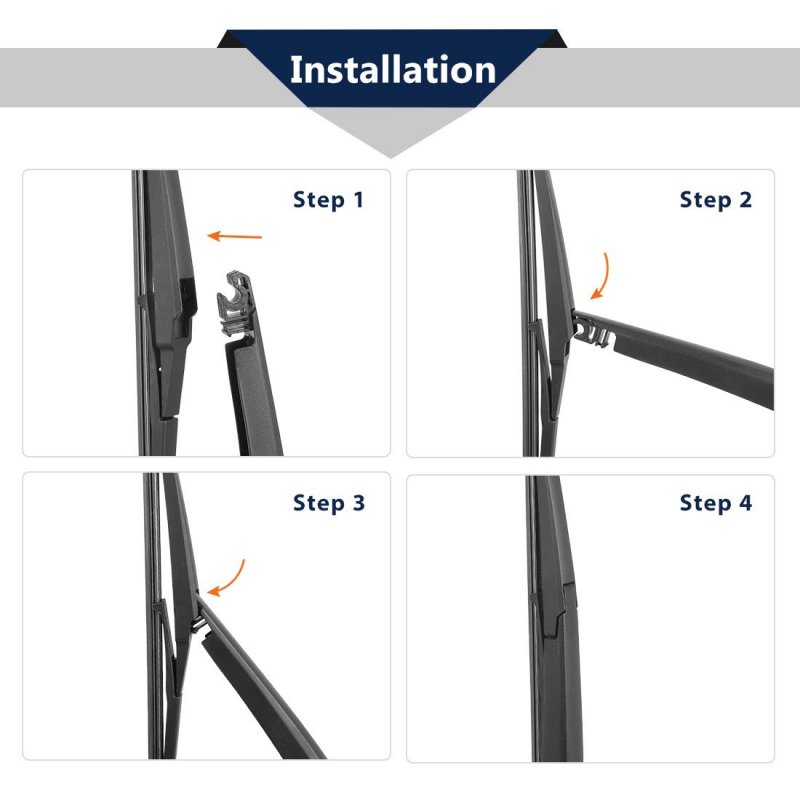 Installation

Step 1

Step 2

Step 3

Step 4