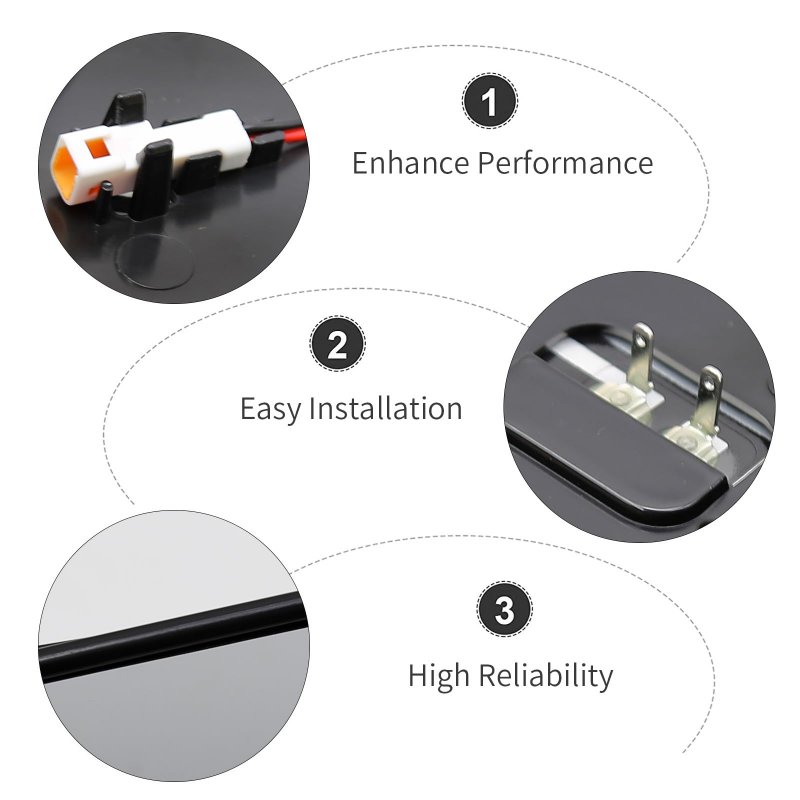 1

Enhance Performance

2

Easy Installation

3

High Reliability