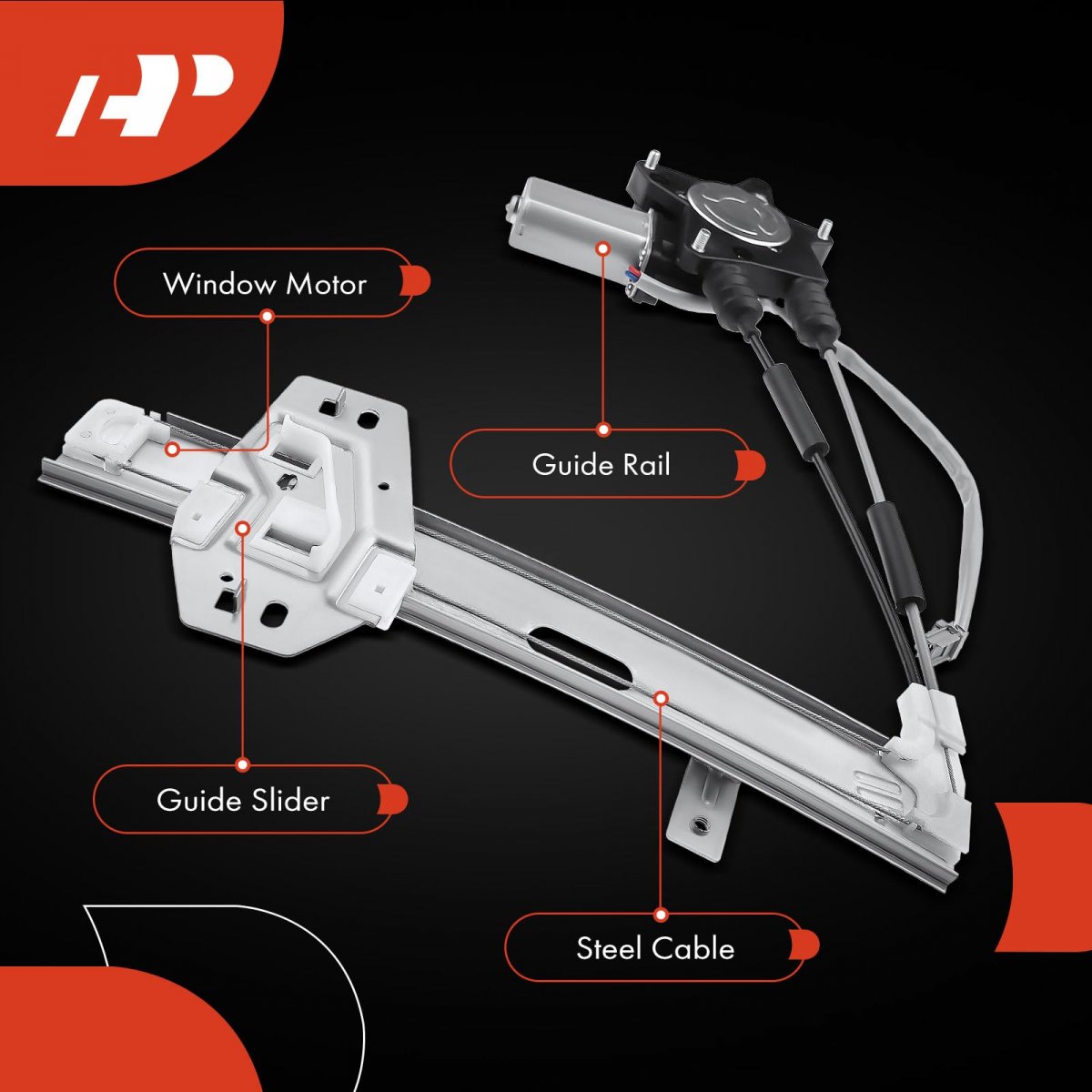 Window Motor

Guide Rail

Guide Slider

Steel Cable