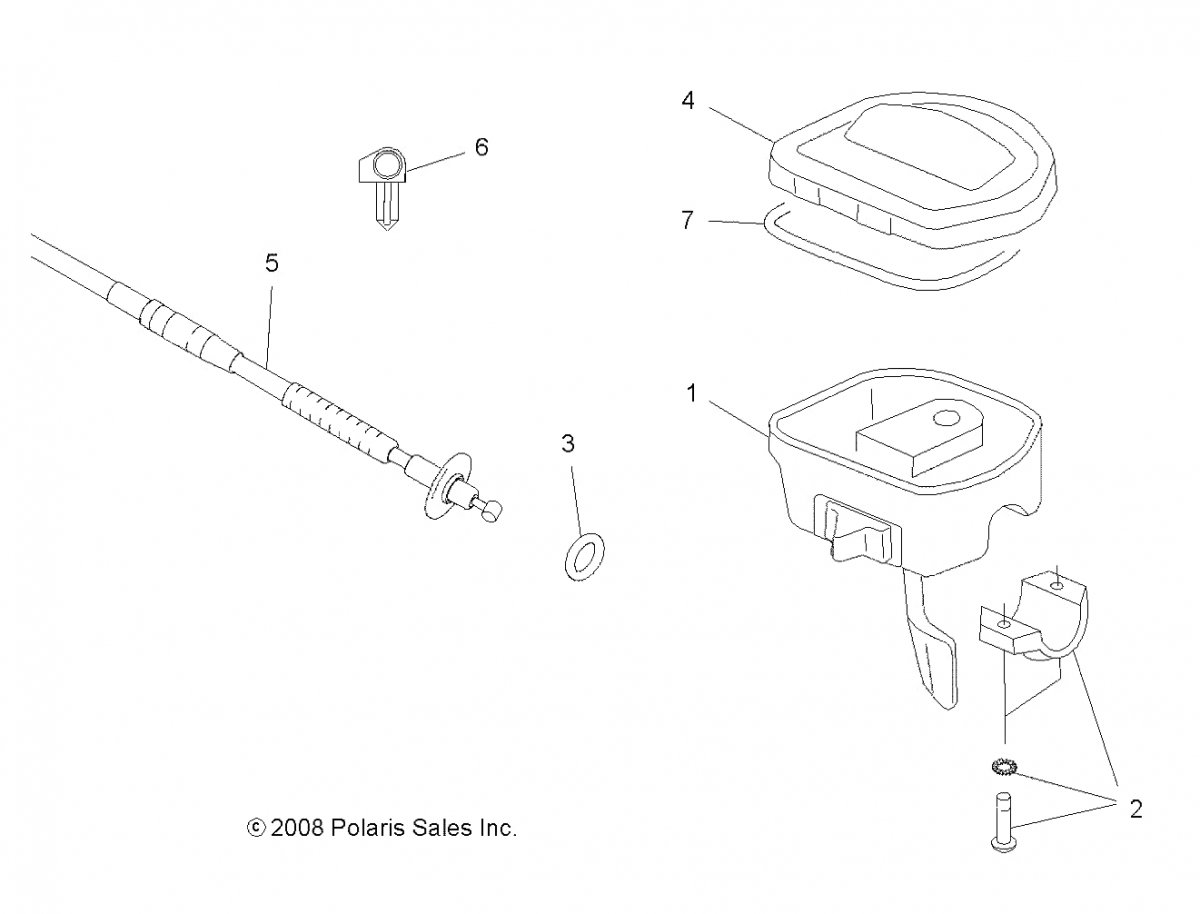 4
6
7
5
1
3
2
© 2008 Polaris Sales Inc.