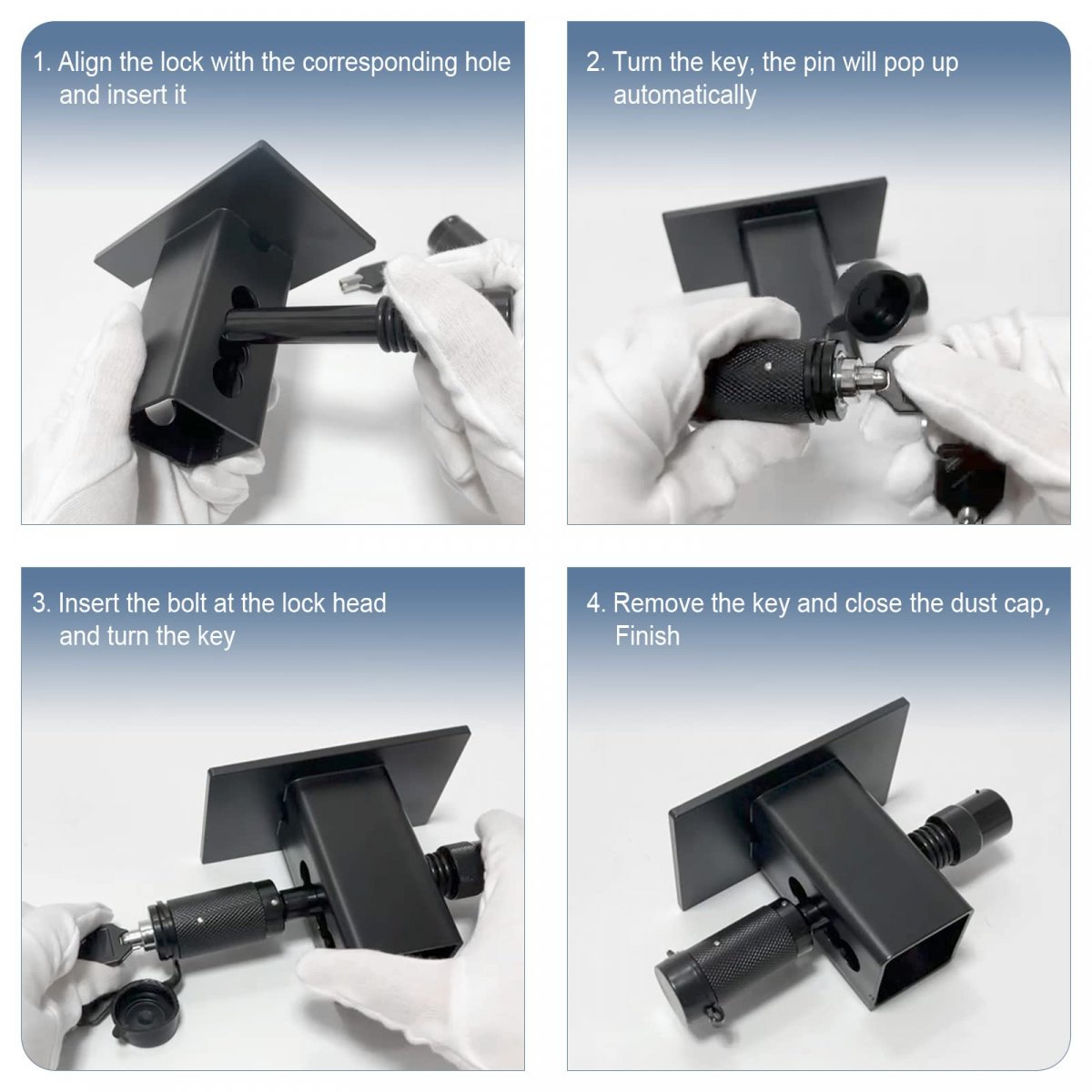 1. Align the lock with the corresponding hole and insert it

2. Turn the key, the pin will pop up automatically

3. Insert the bolt at the lock head and turn the key

4. Remove the key and close the dust cap, Finish