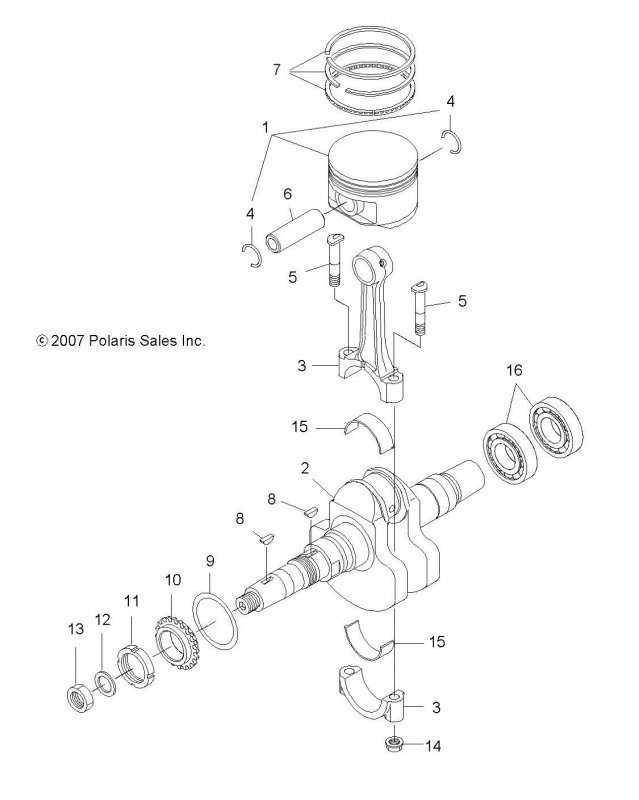 7
4
1
6
4
5
5
© 2007 Polaris Sales Inc.
3
16
15
2
8
8
9
10
11
12
13
15
3
14