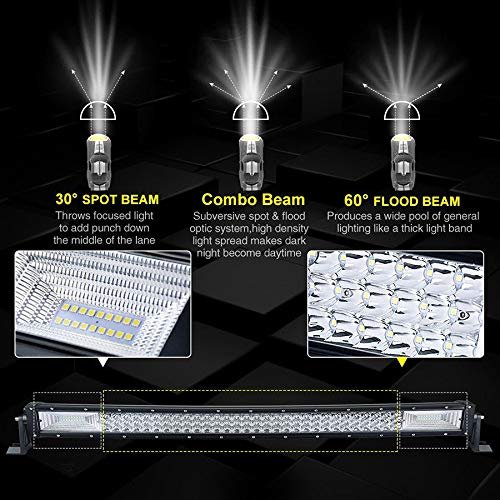 30° SPOT BEAM
Throws focused light to add punch down the middle of the lane

Combo Beam
Subversive spot & flood optic system,high density light spread makes dark night become daytime

60° FLOOD BEAM
Produces a wide pool of general lighting like a thick light band