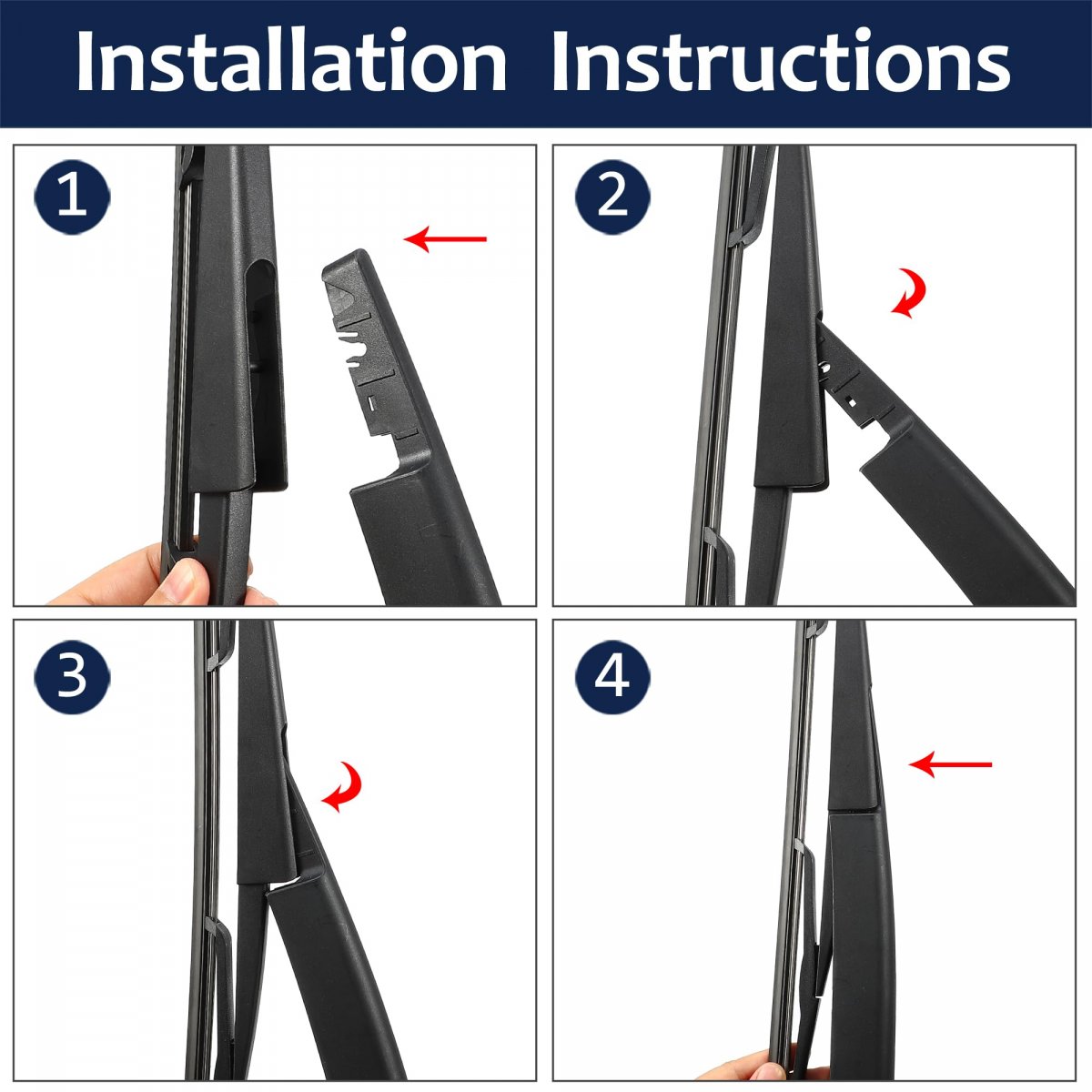 Installation Instructions

1

2

3

4