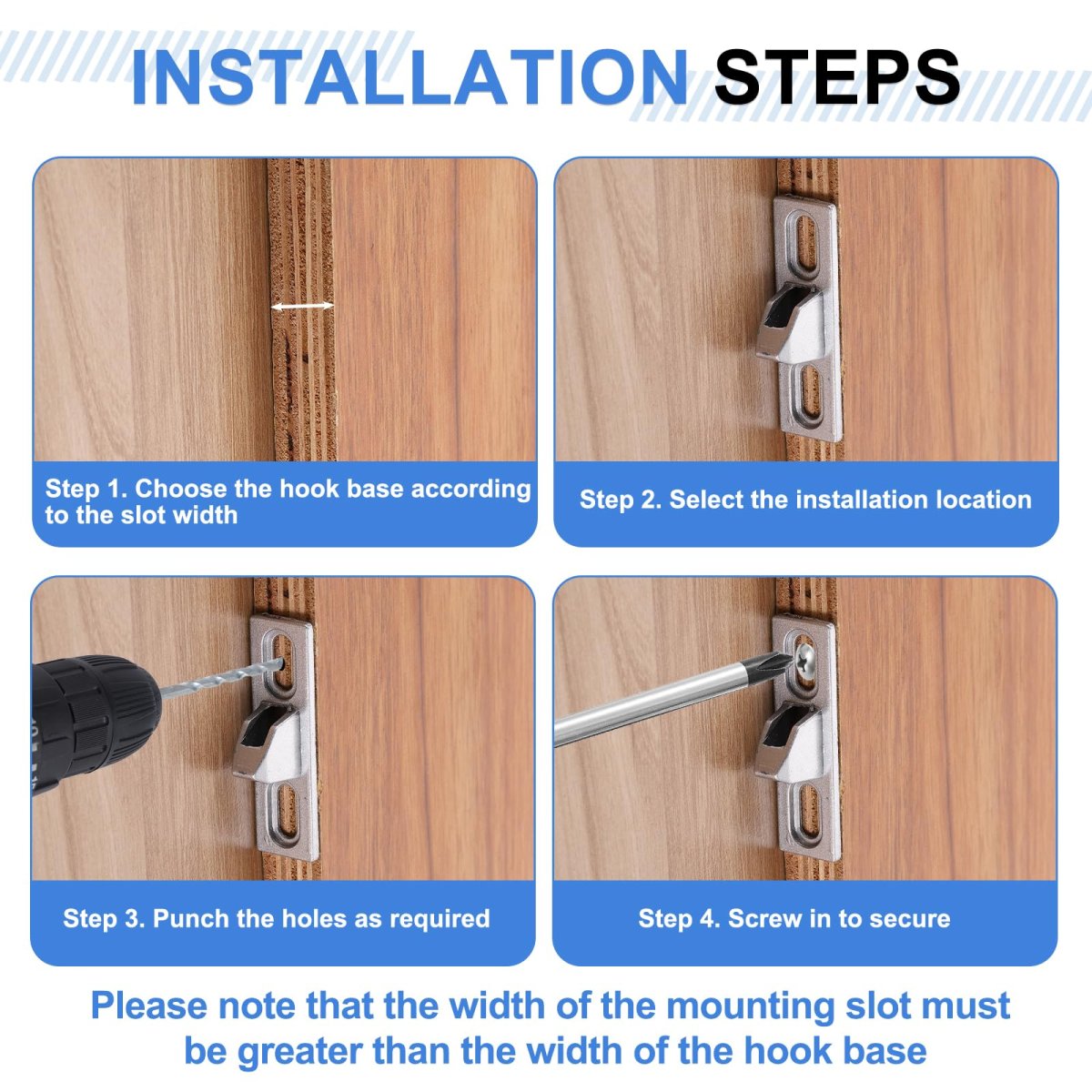 INSTALLATION STEPS

Step 1. Choose the hook base according to the slot width

Step 2. Select the installation location

Step 3. Punch the holes as required

Step 4. Screw in to secure

Please note that the width of the mounting slot must be greater than the width of the hook base