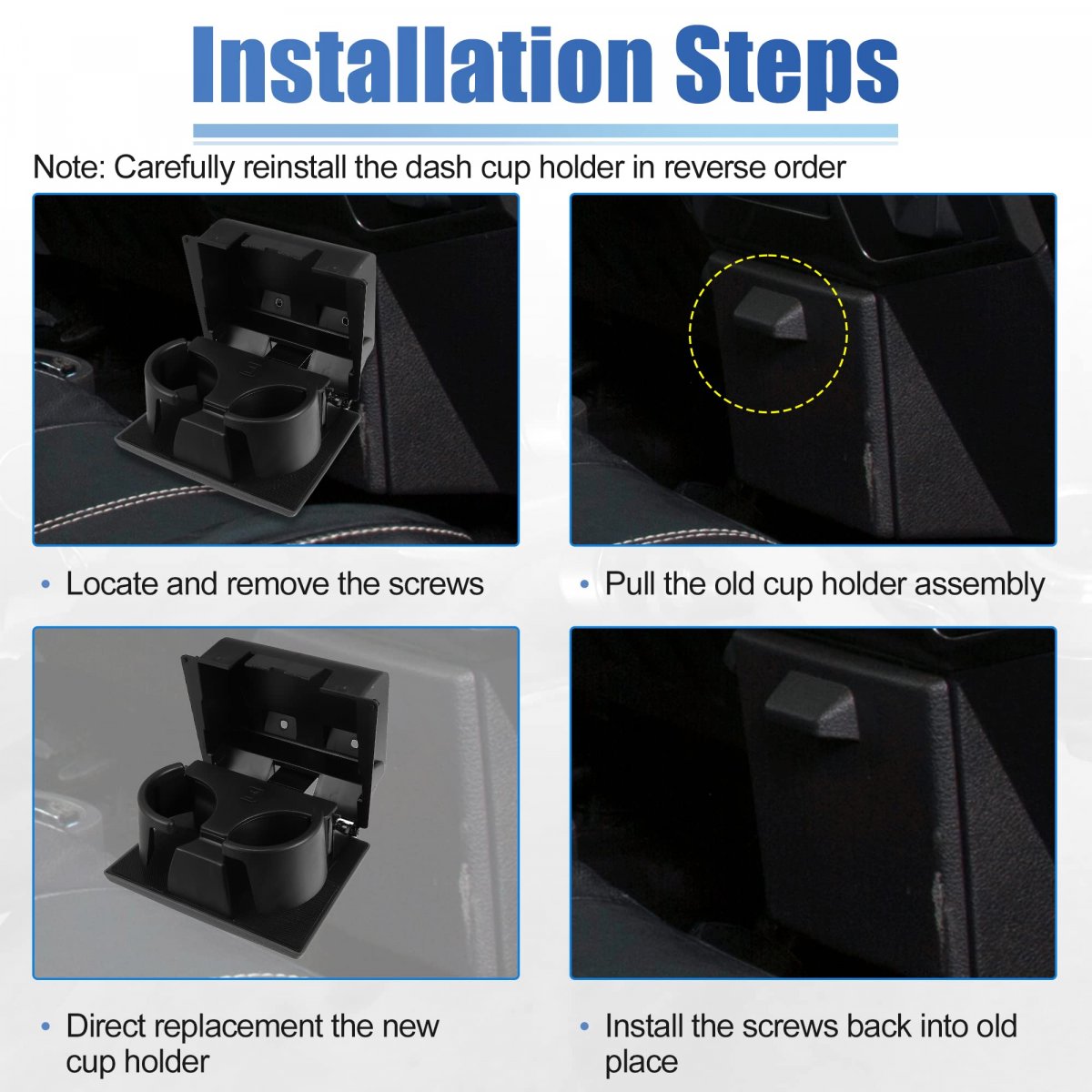 Installation Steps

Note: Carefully reinstall the dash cup holder in reverse order

• Locate and remove the screws

• Pull the old cup holder assembly

• Direct replacement the new cup holder

• Install the screws back into old place