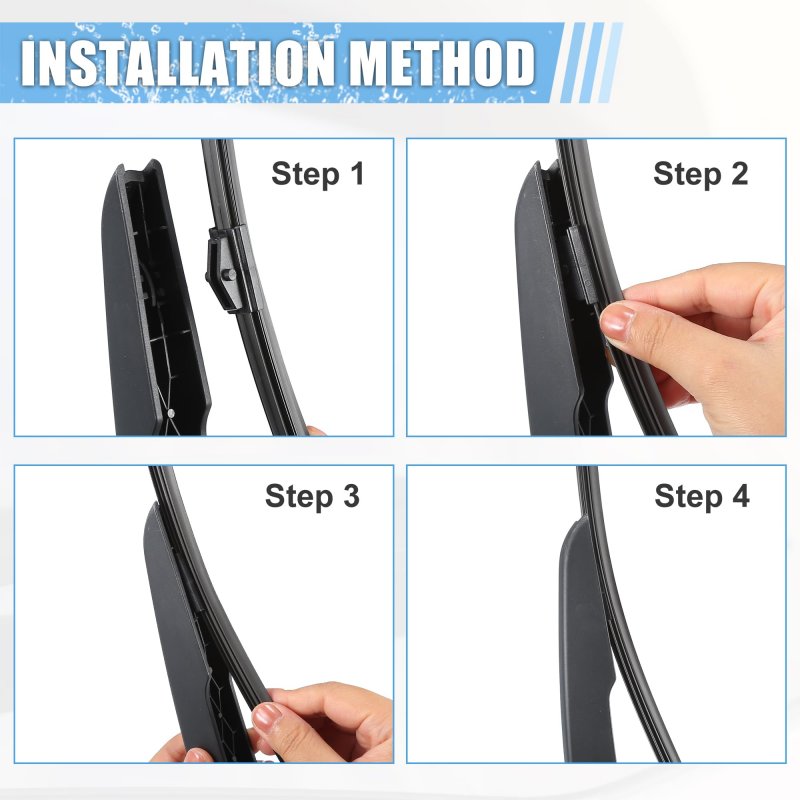 INSTALLATION METHOD

Step 1

Step 2

Step 3

Step 4