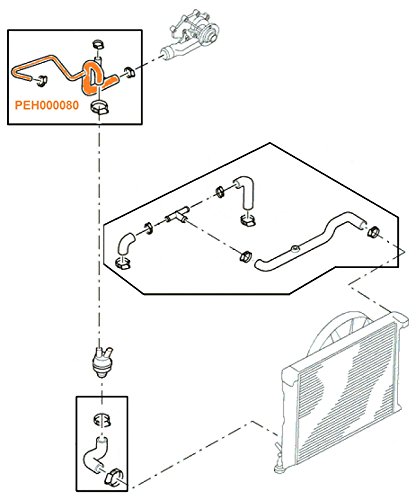 PEH000080