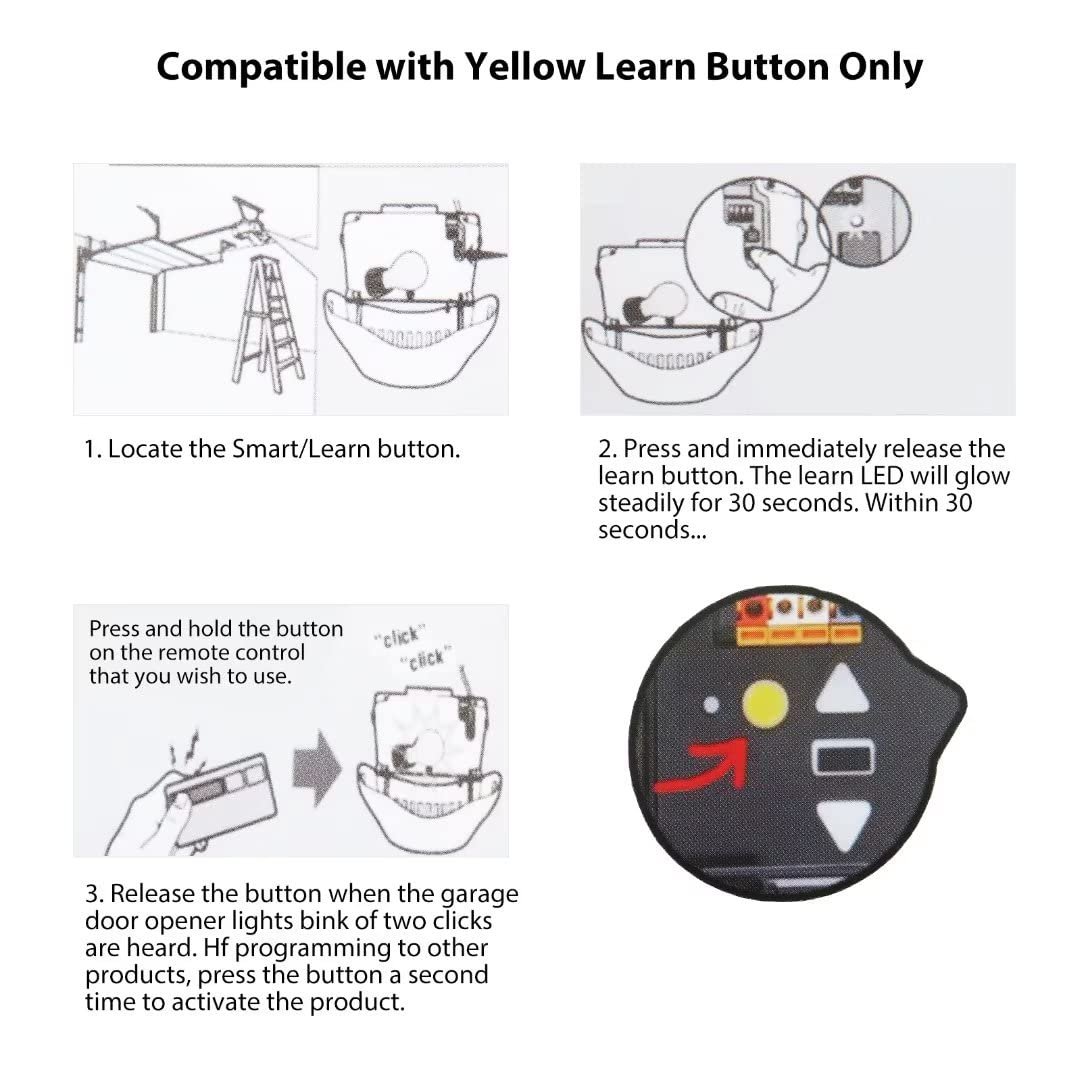 Compatible with Yellow Learn Button Only

1. Locate the Smart/Learn button.

2. Press and immediately release the learn button. The learn LED will glow steadily for 30 seconds. Within 30 seconds...

Press and hold the button on the remote control that you wish to use.

"click"
"click"

3. Release the button when the garage door opener lights bink of two clicks are heard. Hf programming to other products, press the button a second time to activate the product.