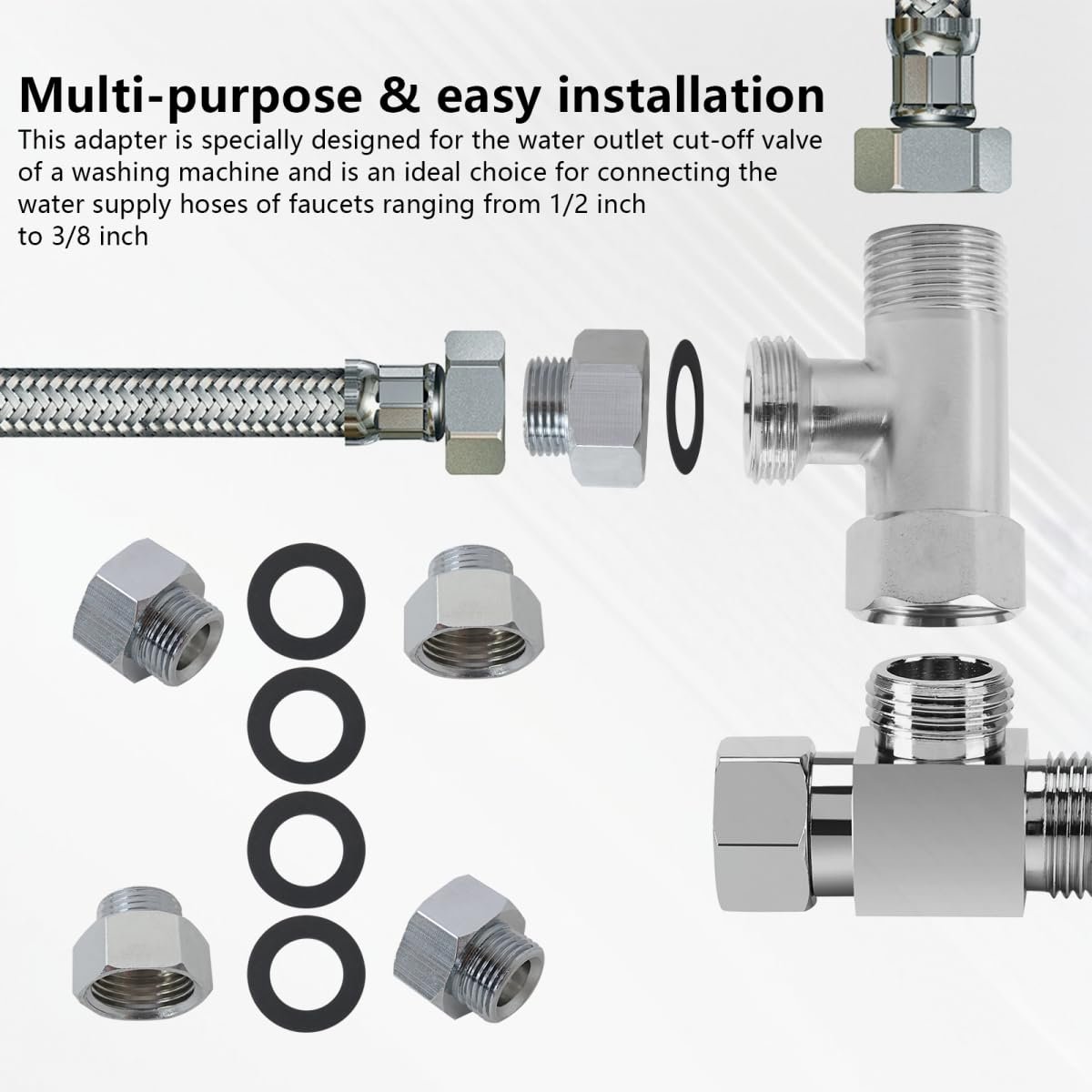 Multi-purpose & easy installation

This adapter is specially designed for the water outlet cut-off valve of a washing machine and is an ideal choice for connecting the water supply hoses of faucets ranging from 1/2 inch to 3/8 inch