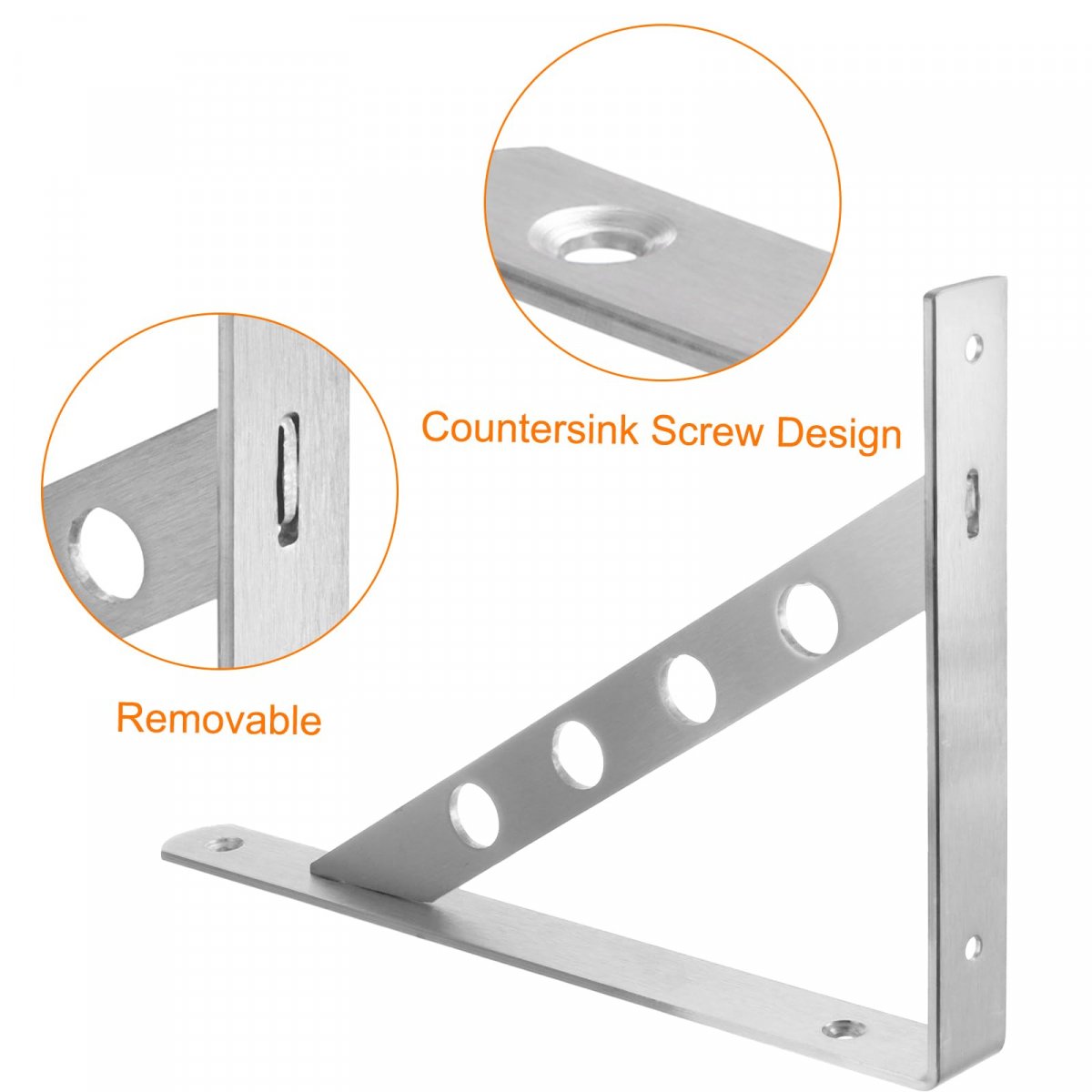 Countersink Screw Design

Removable