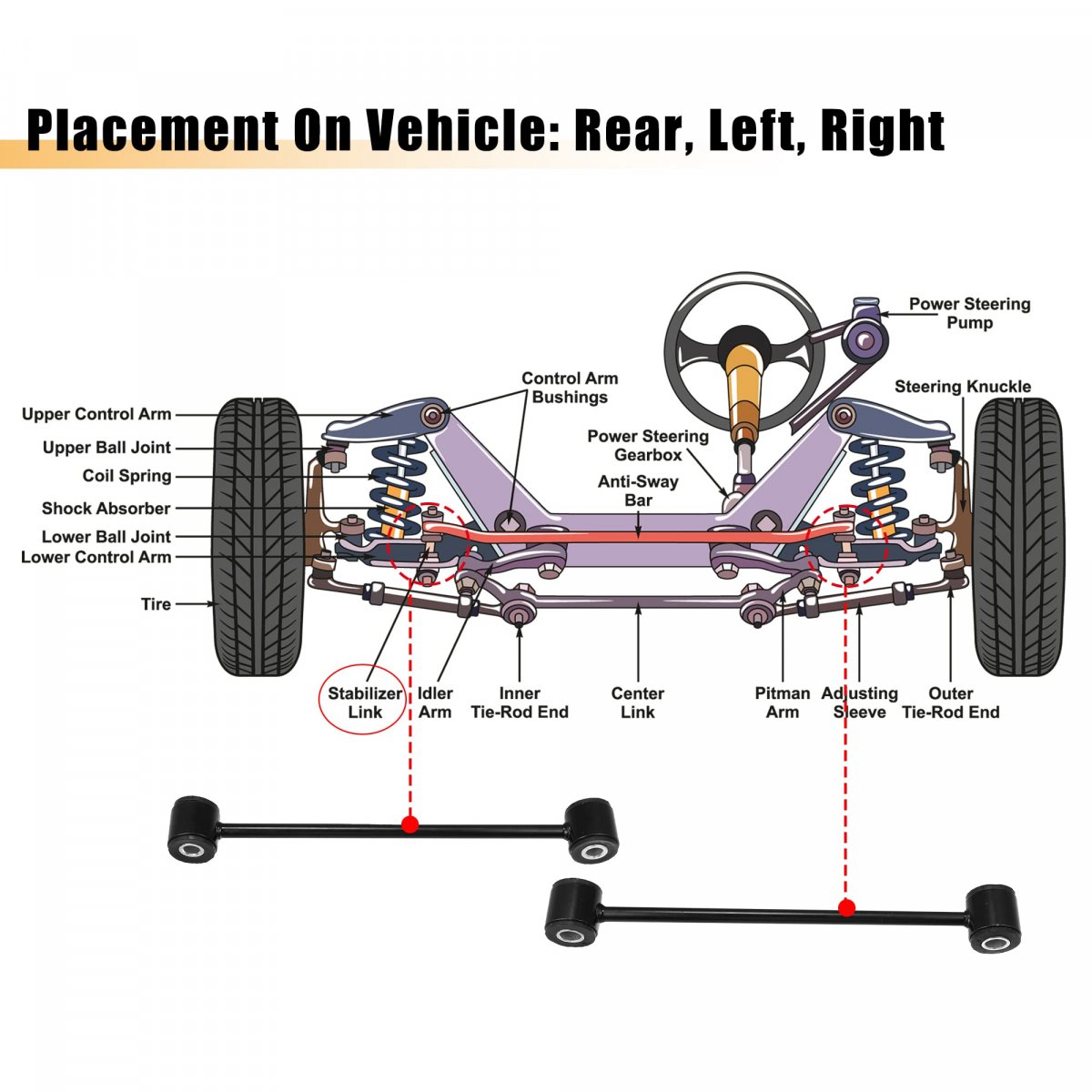 Placement On Vehicle: Rear, Left, Right

Power Steering Pump

Control Arm Bushings

Steering Knuckle

Upper Control Arm

Upper Ball Joint

Coil Spring

Shock Absorber

Lower Ball Joint

Lower Control Arm

Tire

Power Steering Gearbox

Anti-Sway Bar

Stabilizer Link

Idler Arm

Inner Tie-Rod End

Center Link

Pitman Arm

Adjusting Sleeve

Outer Tie-Rod End